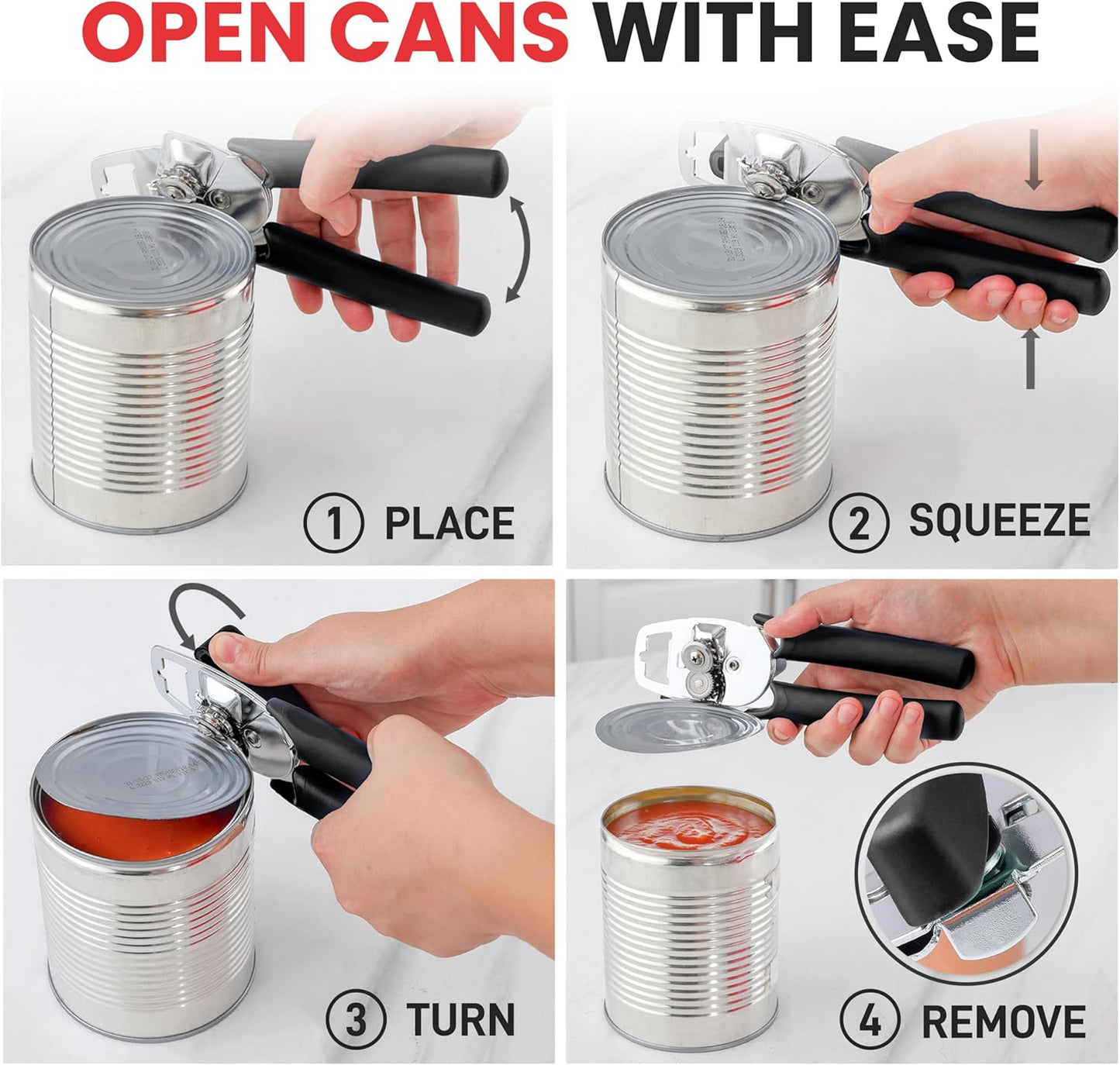 OPEN CANS WITH EASE

1 PLACE

2 SQUEEZE

3 TURN

4 REMOVE