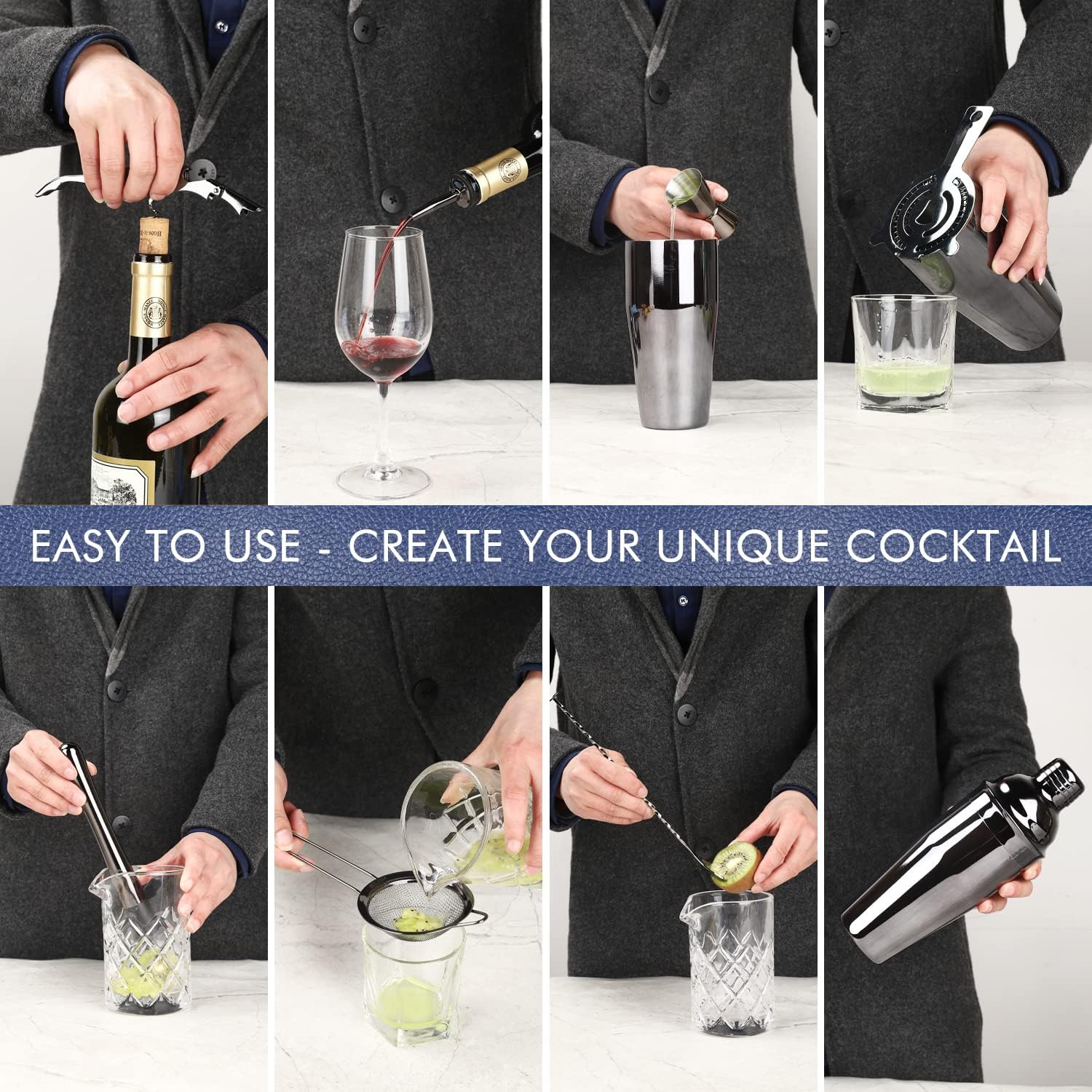 EASY TO USE - CREATE YOUR UNIQUE COCKTAIL