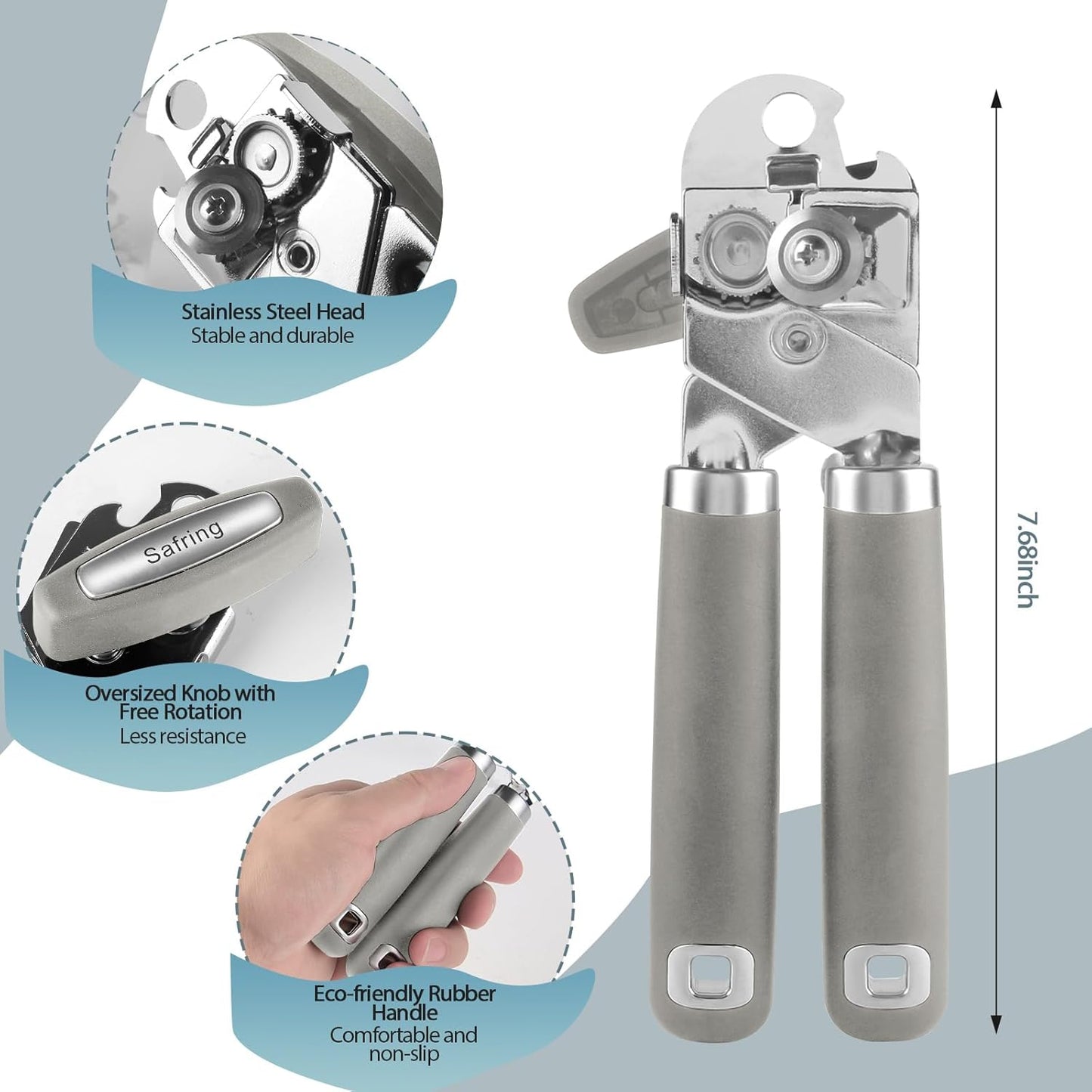 Stainless Steel Head
Stable and durable

Safring

Oversized Knob with Free Rotation
Less resistance

Eco-friendly Rubber Handle
Comfortable and non-slip

7.68inch