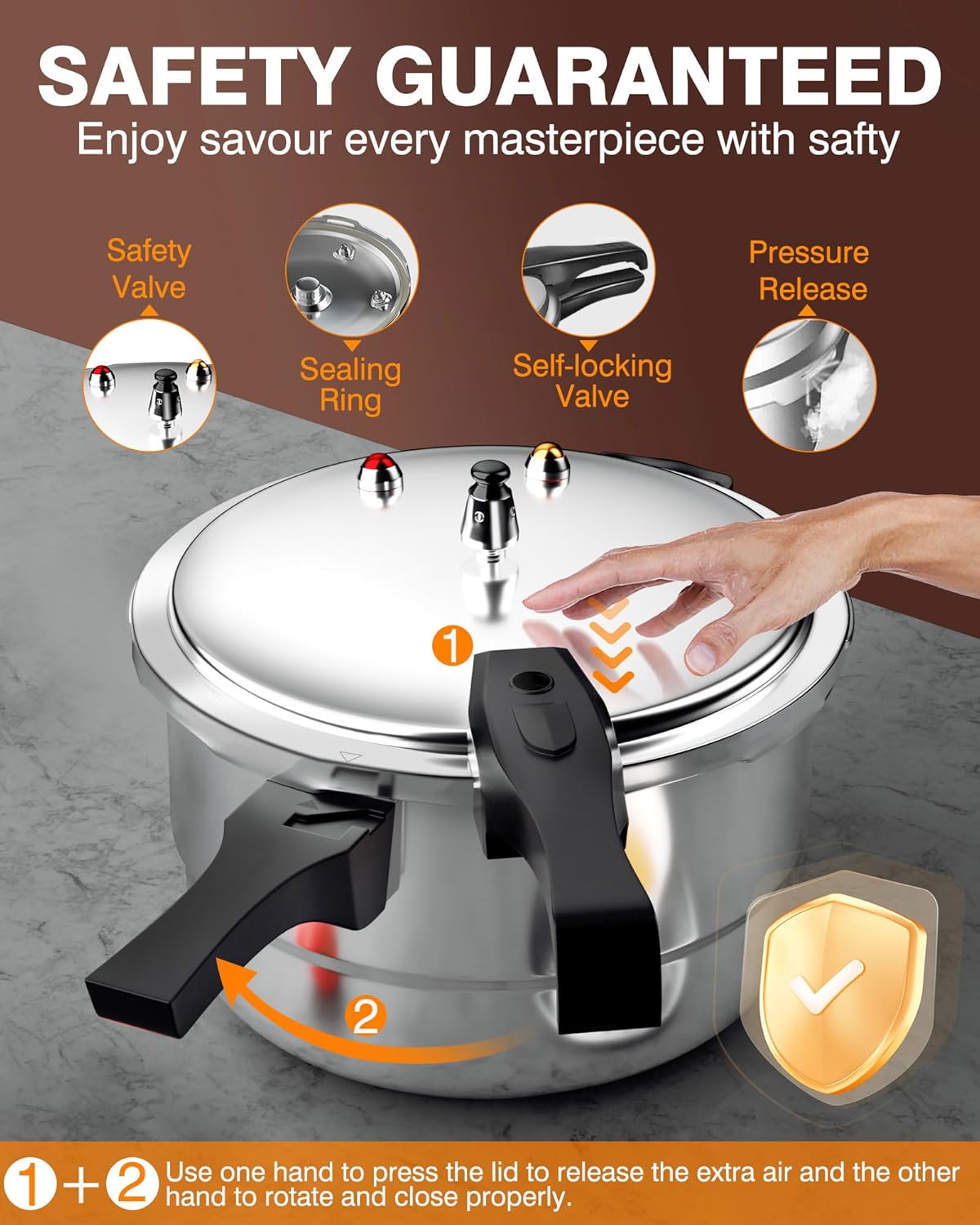 SAFETY GUARANTEED
Enjoy savour every masterpiece with safty

Safety Valve

Sealing Ring

Self-locking Valve

Pressure Release

1

2

1+2 Use one hand to press the lid to release the extra air and the other hand to rotate and close properly.