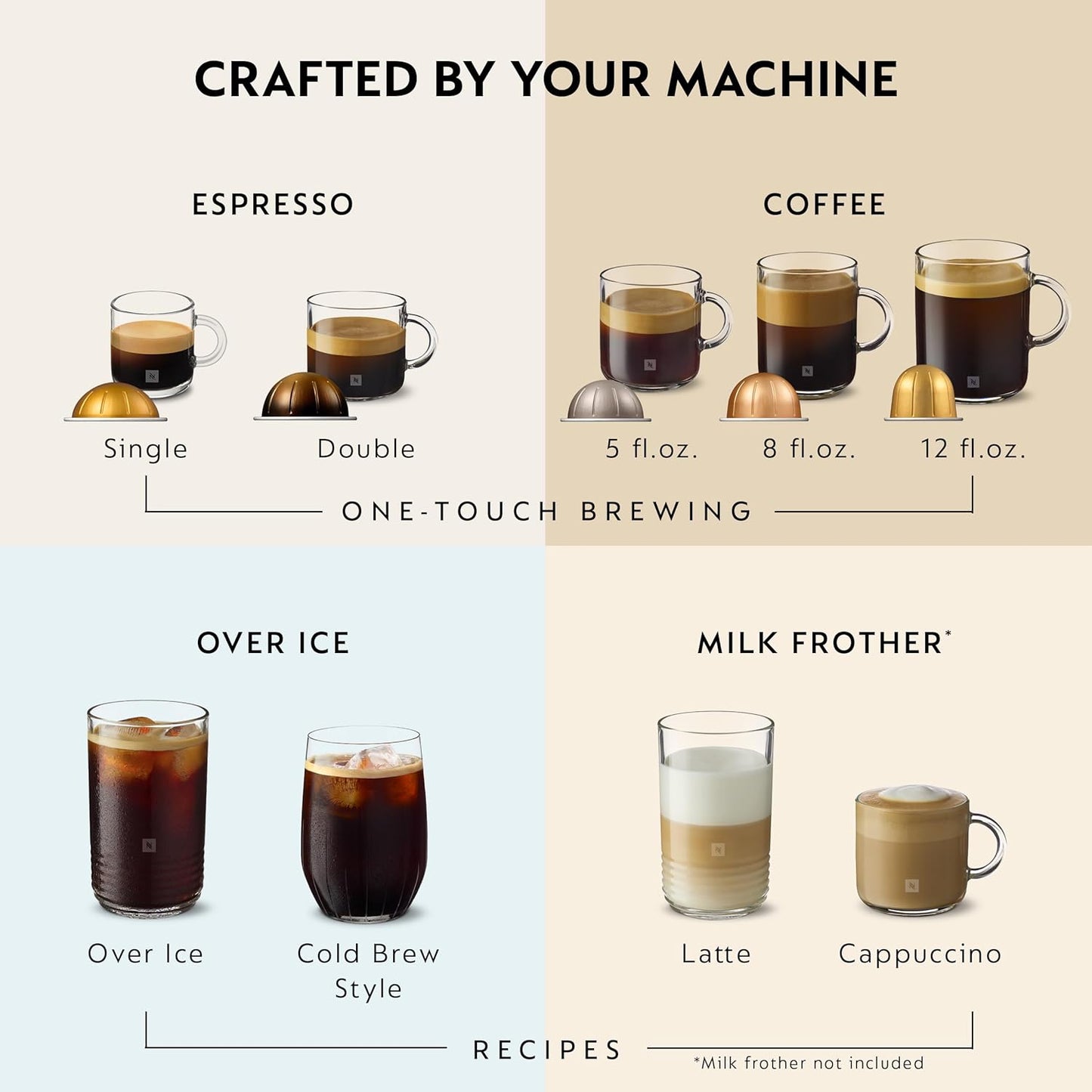 CRAFTED BY YOUR MACHINE

ESPRESSO

Single

Double

COFFEE

5 fl.oz.

8 fl.oz.

12 fl.oz.

ONE-TOUCH BREWING

OVER ICE

Over Ice

Cold Brew Style

MILK FROTHER*

Latte

Cappuccino

RECIPES

*Milk frother not included