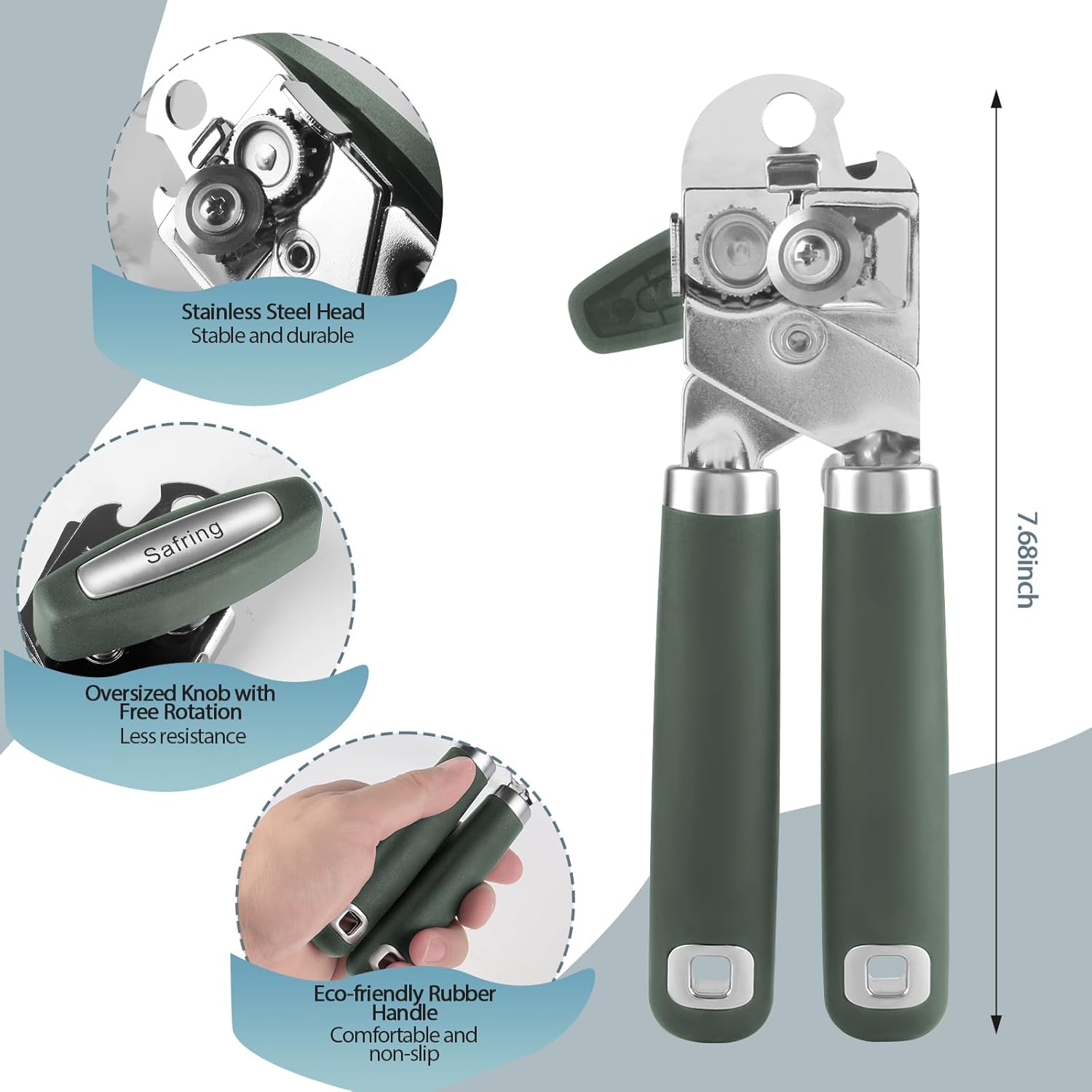 Stainless Steel Head
Stable and durable

Safring

Oversized Knob with Free Rotation
Less resistance

Eco-friendly Rubber Handle
Comfortable and non-slip

7.68inch