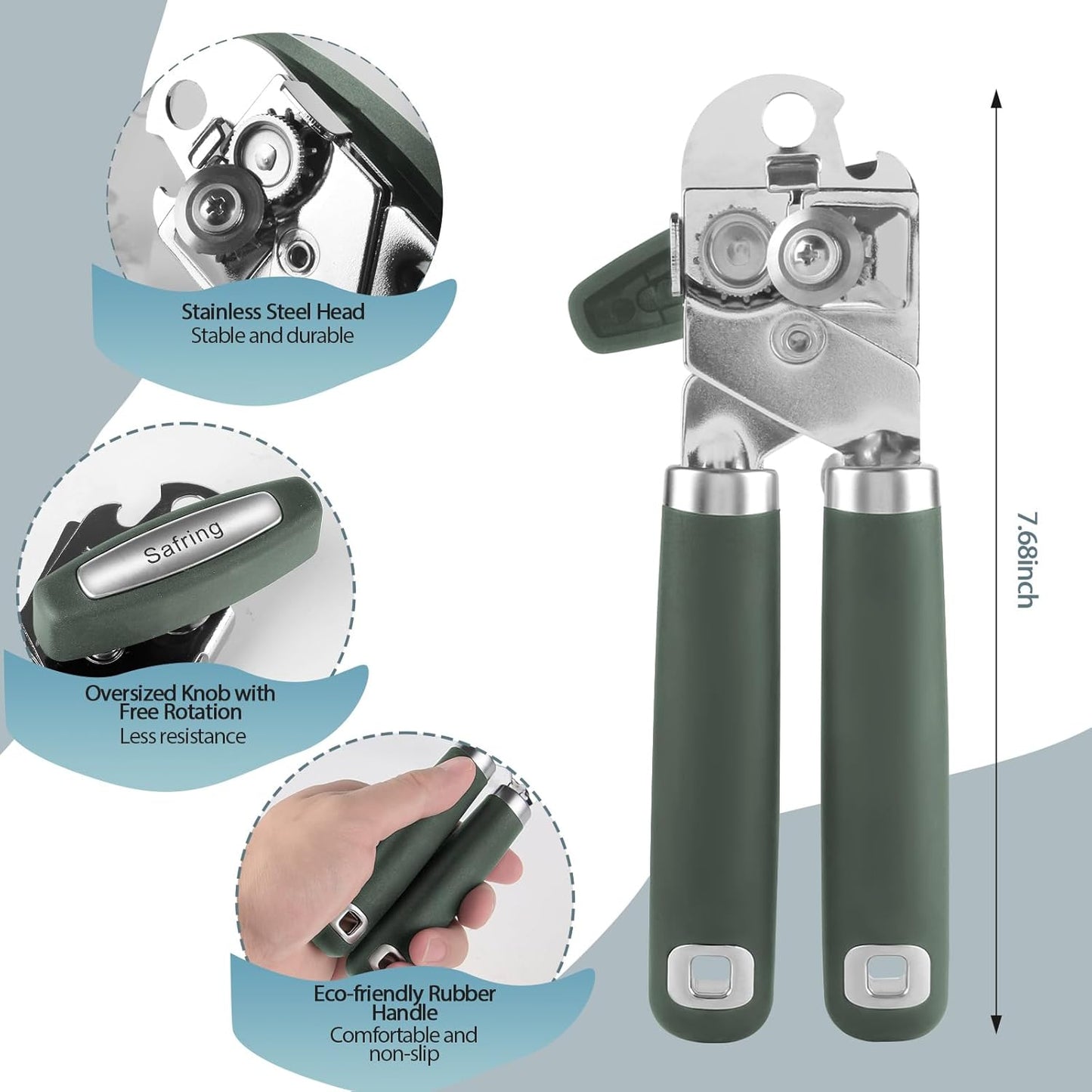 Stainless Steel Head
Stable and durable

Safring

Oversized Knob with Free Rotation
Less resistance

Eco-friendly Rubber Handle
Comfortable and non-slip

7.68inch