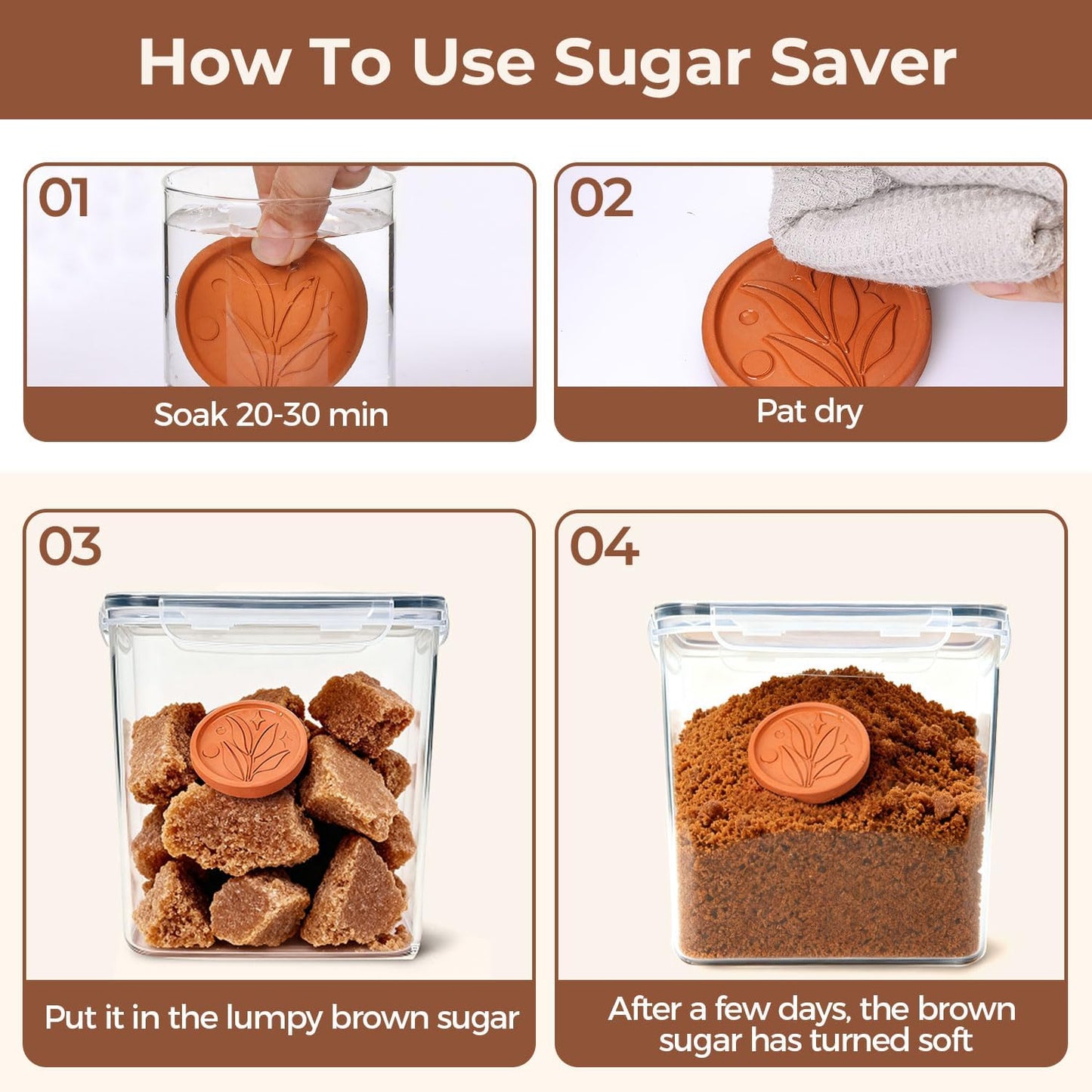 How To Use Sugar Saver

01

Soak 20-30 min

02

Pat dry

03

Put it in the lumpy brown sugar

04

After a few days, the brown sugar has turned soft