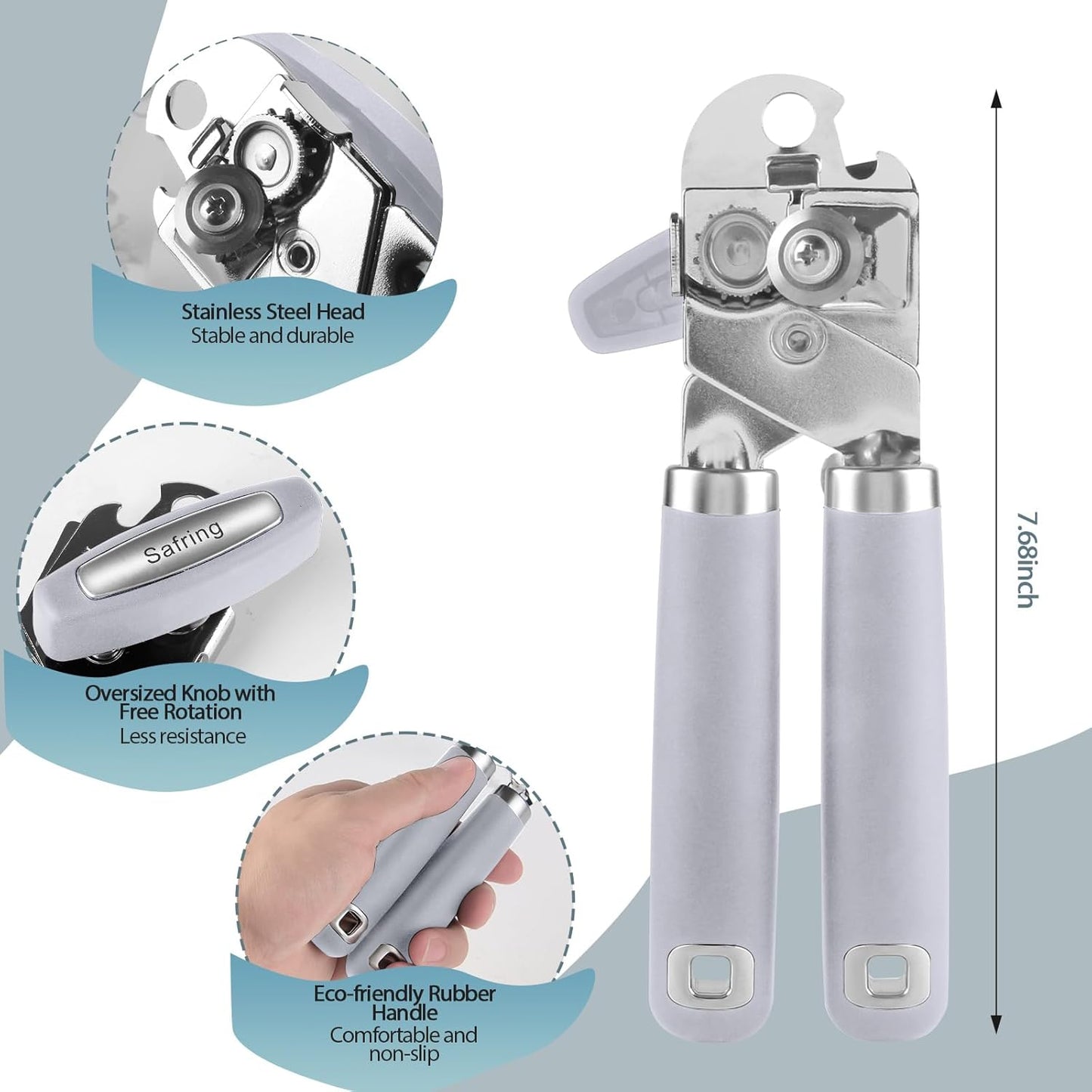 Stainless Steel Head
Stable and durable

Safring

Oversized Knob with Free Rotation
Less resistance

Eco-friendly Rubber Handle
Comfortable and non-slip

7.68inch