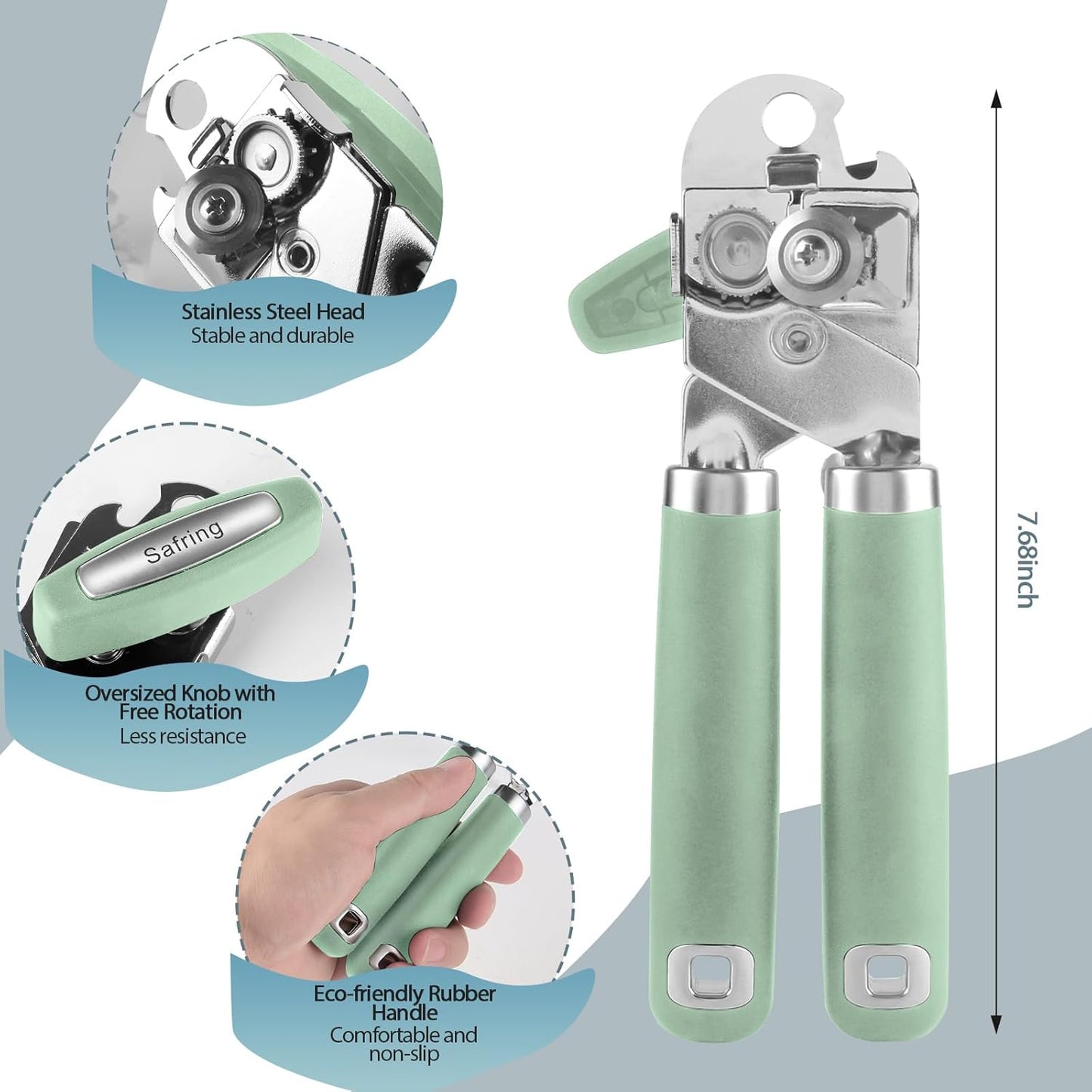 Stainless Steel Head
Stable and durable

Safring

Oversized Knob with Free Rotation
Less resistance

Eco-friendly Rubber Handle
Comfortable and non-slip

7.68inch