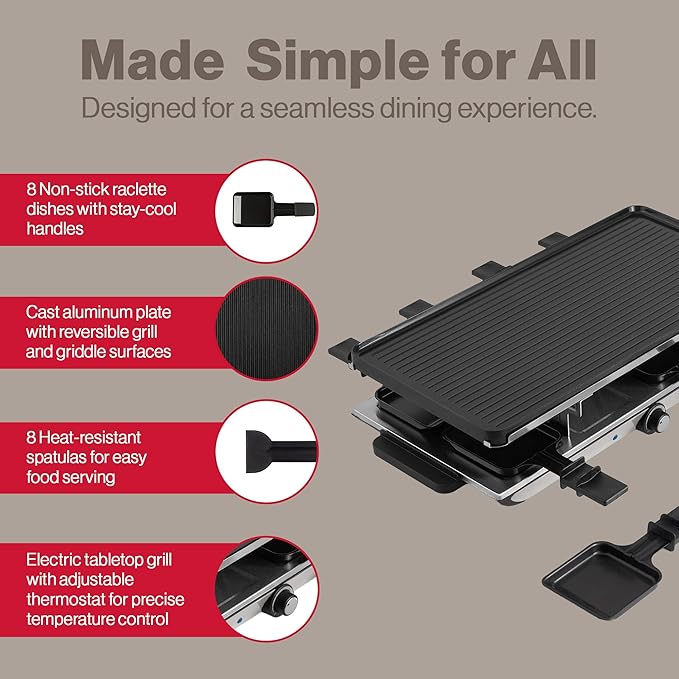 Made Simple for All

Designed for a seamless dining experience.

8 Non-stick raclette dishes with stay-cool handles

Cast aluminum plate with reversible grill and griddle surfaces

8 Heat-resistant spatulas for easy food serving

Electric tabletop grill with adjustable thermostat for precise temperature control