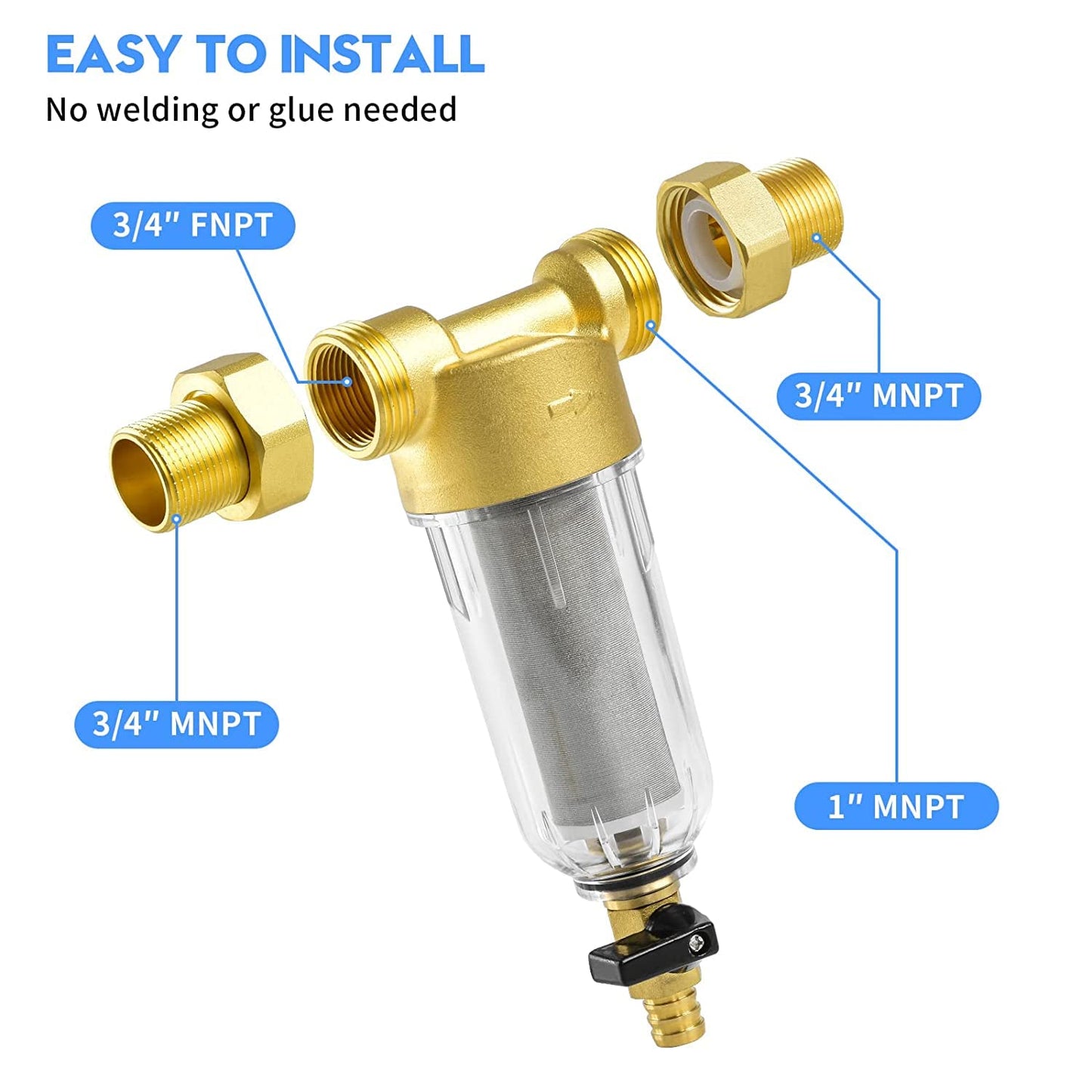 EASY TO INSTALL
No welding or glue needed

3/4" FNPT

3/4" MNPT

3/4" MNPT

1" MNPT