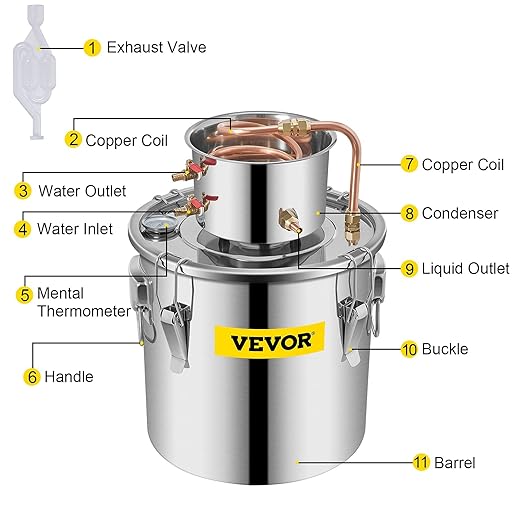 1 Exhaust Valve

2 Copper Coil

3 Water Outlet

4 Water Inlet

5 Mental Thermometer

6 Handle

7 Copper Coil

8 Condenser

9 Liquid Outlet

VEVOR

10 Buckle

11 Barrel