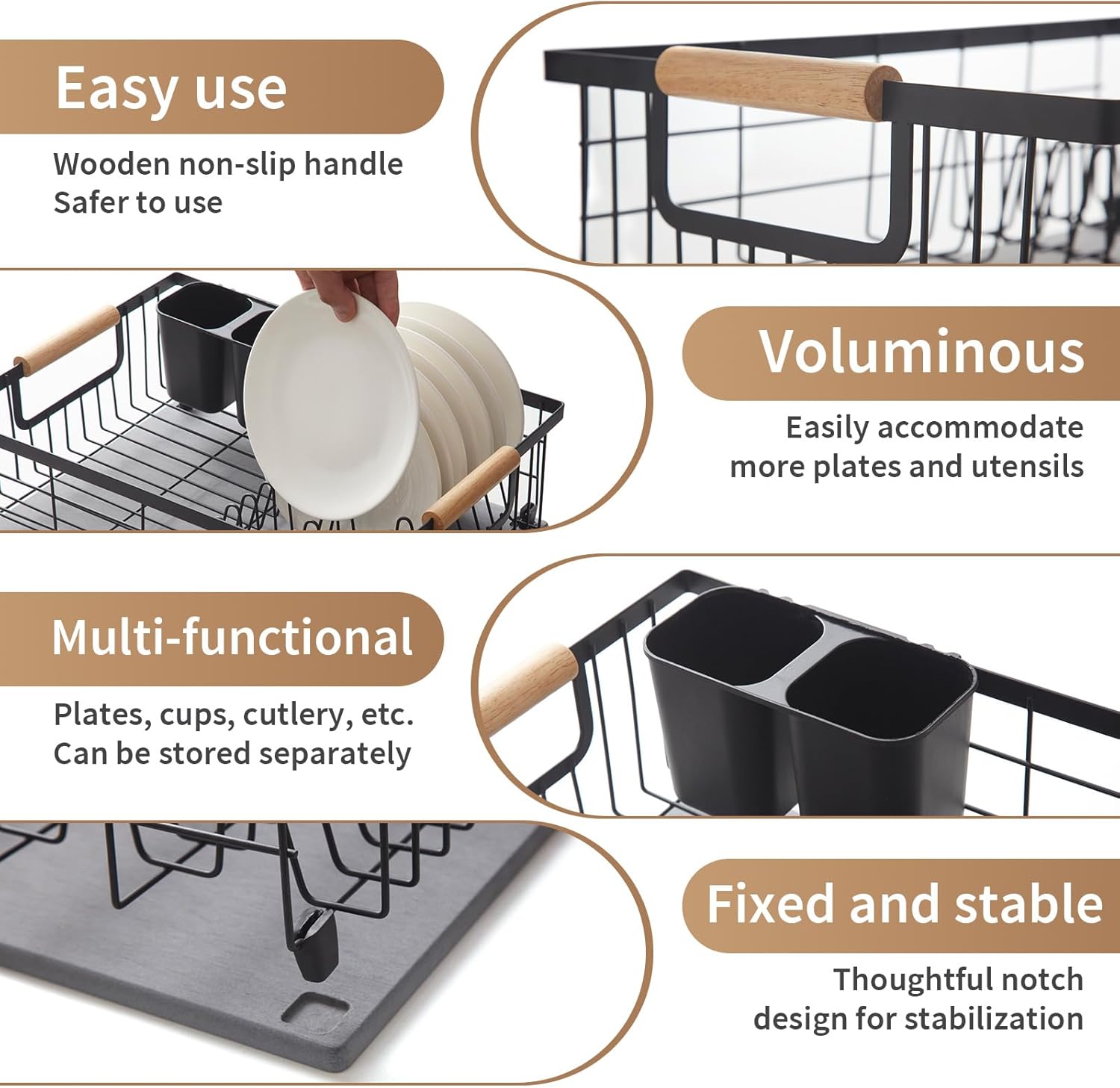 Easy use

Wooden non-slip handle
Safer to use

Voluminous

Easily accommodate
more plates and utensils

Multi-functional

Plates, cups, cutlery, etc.
Can be stored separately

Fixed and stable

Thoughtful notch
design for stabilization