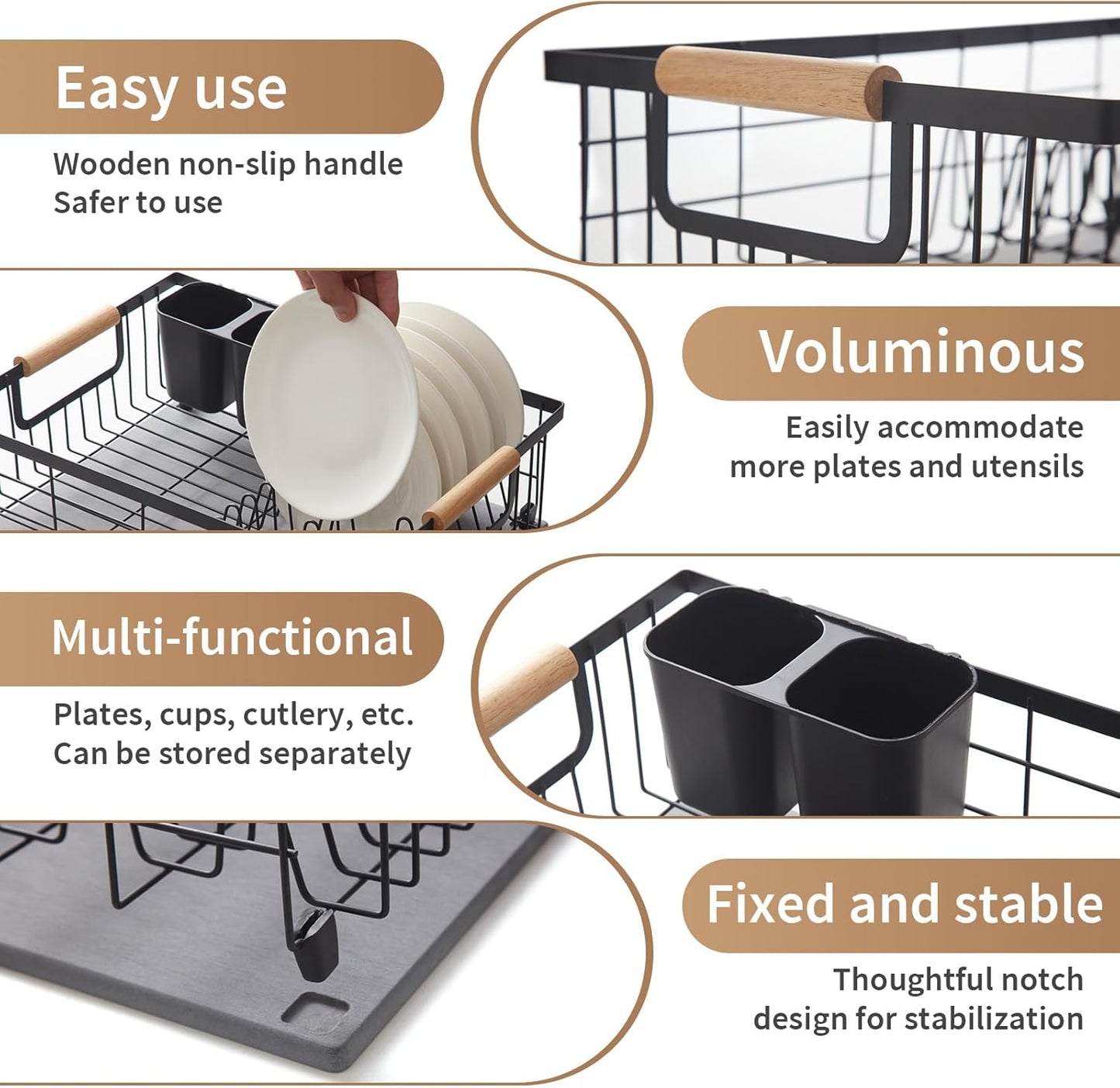 Easy use

Wooden non-slip handle
Safer to use

Voluminous

Easily accommodate
more plates and utensils

Multi-functional

Plates, cups, cutlery, etc.
Can be stored separately

Fixed and stable

Thoughtful notch
design for stabilization