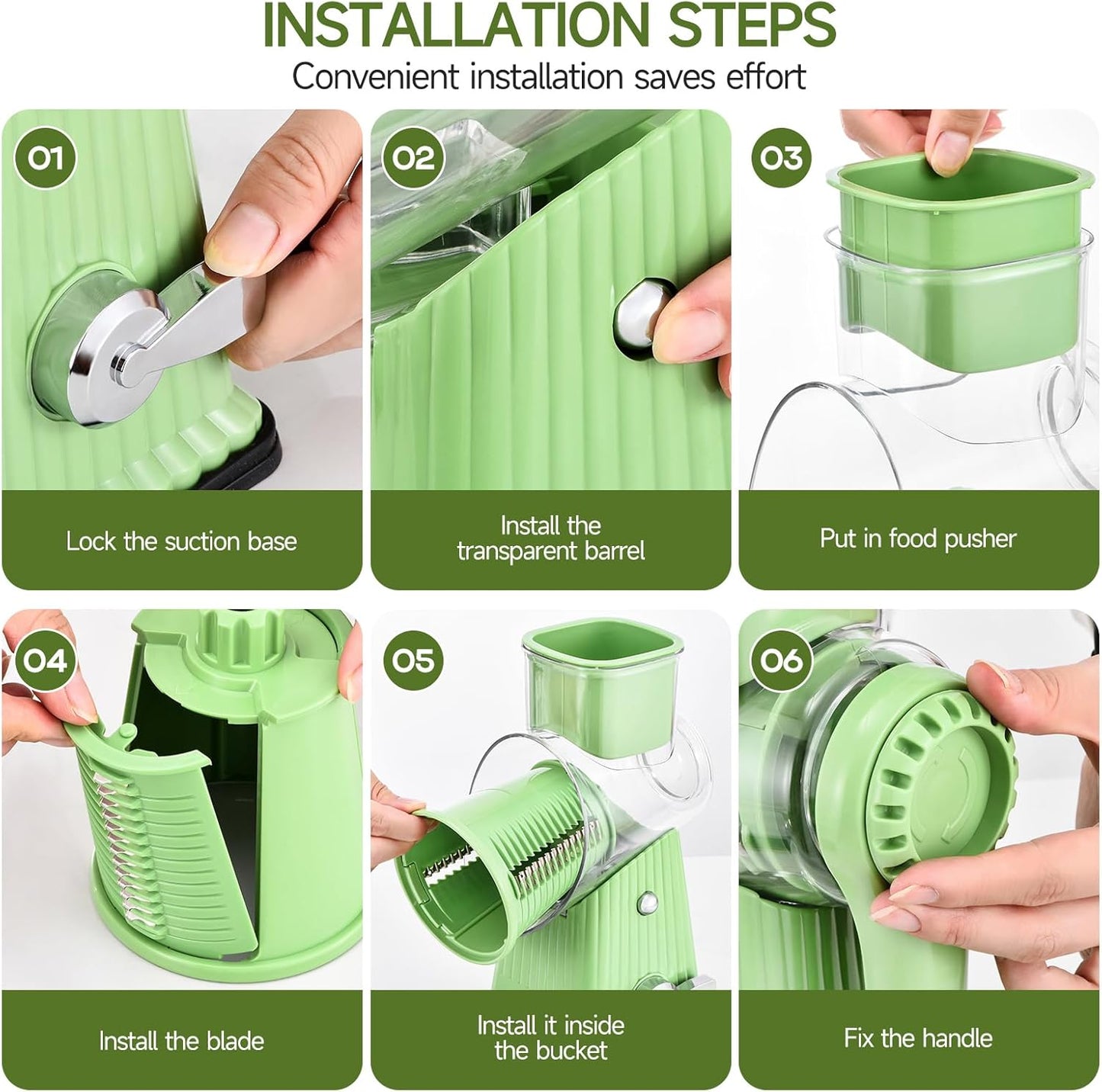 INSTALLATION STEPS

Convenient installation saves effort

01

Lock the suction base

02

Install the transparent barrel

03

Put in food pusher

04

Install the blade

05

Install it inside the bucket

06

Fix the handle