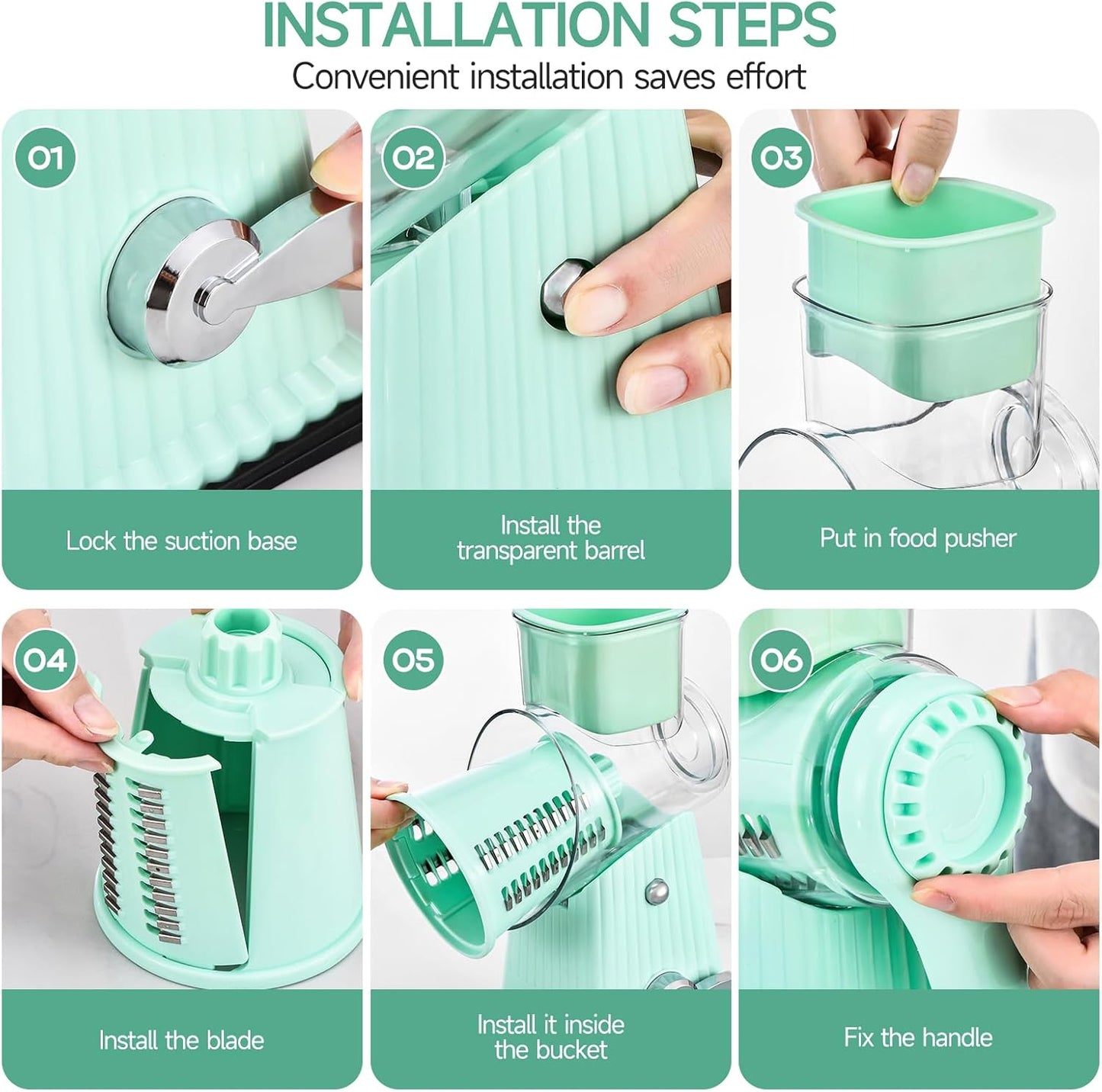 INSTALLATION STEPS

Convenient installation saves effort

01

Lock the suction base

02

Install the transparent barrel

03

Put in food pusher

04

Install the blade

05

Install it inside the bucket

06

Fix the handle