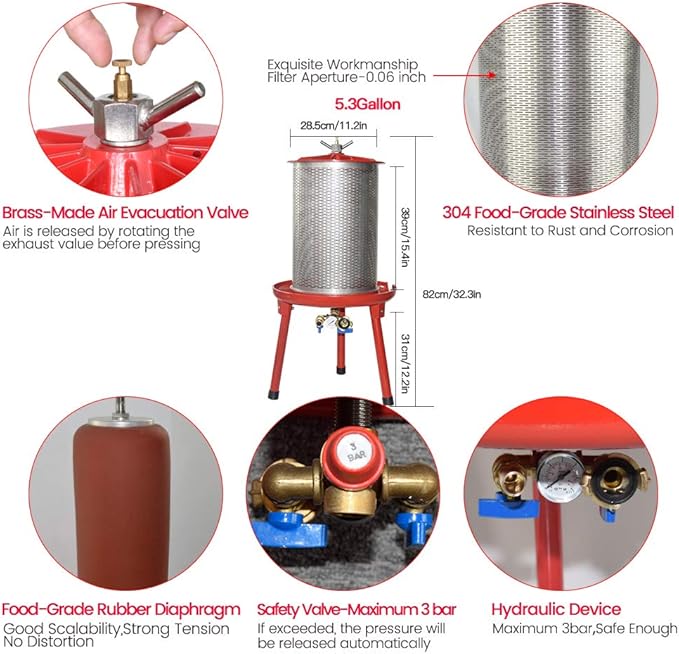 Exquisite Workmanship
Filter Aperture-0.06 inch

5.3Gallon

28.5cm/11.2in

39cm/15.4in

82cm/32.3in

31cm/12.2in

Brass-Made Air Evacuation Valve
Air is released by rotating the exhaust value before pressing

304 Food-Grade Stainless Steel
Resistant to Rust and Corrosion

3 BAR

Food-Grade Rubber Diaphragm
Good Scalability,Strong Tension No Distortion

Safety Valve-Maximum 3 bar
If exceeded, the pressure will be released automatically

Hydraulic Device
Maximum 3bar,Safe Enough