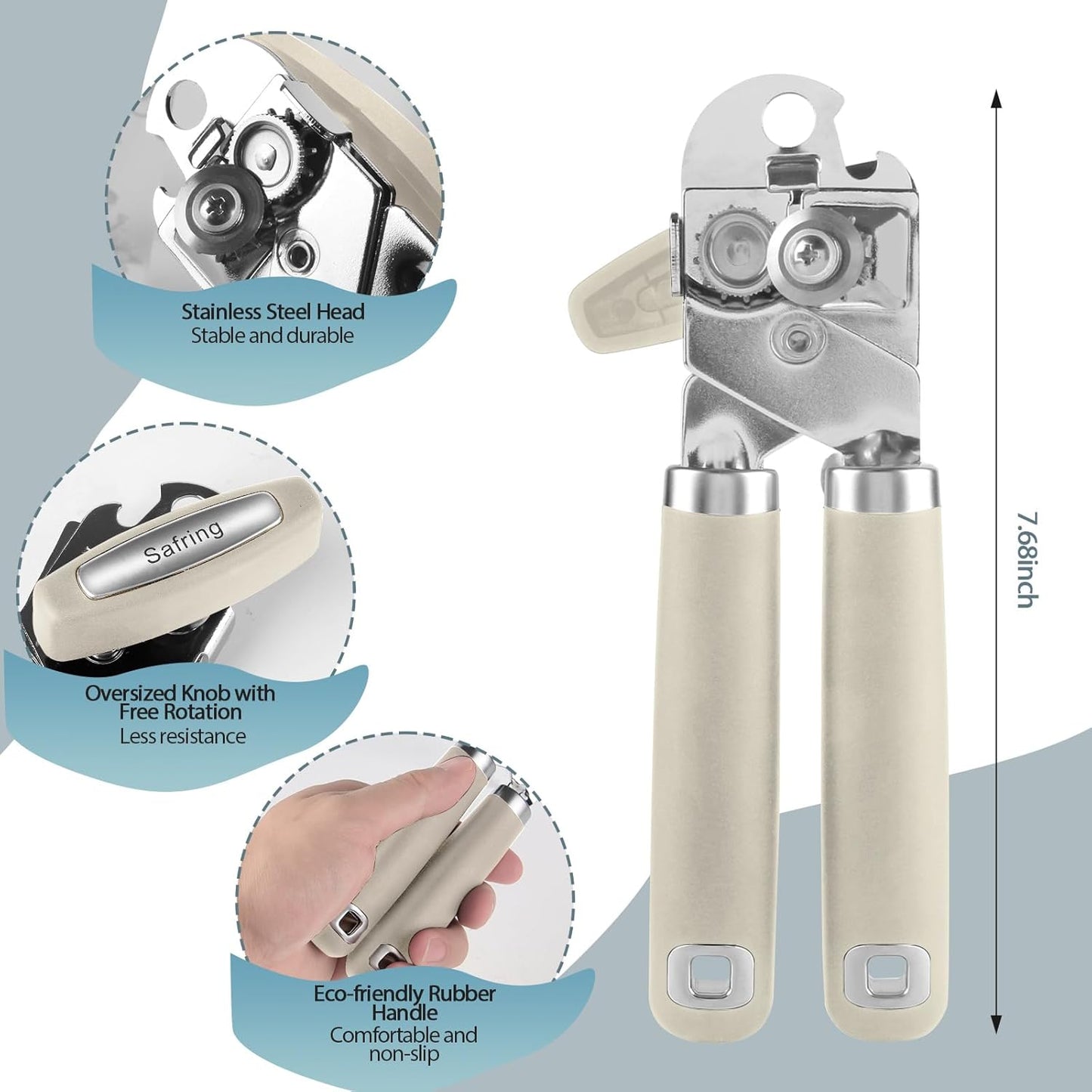 Stainless Steel Head
Stable and durable

Safring

Oversized Knob with Free Rotation
Less resistance

Eco-friendly Rubber Handle
Comfortable and non-slip

7.68inch