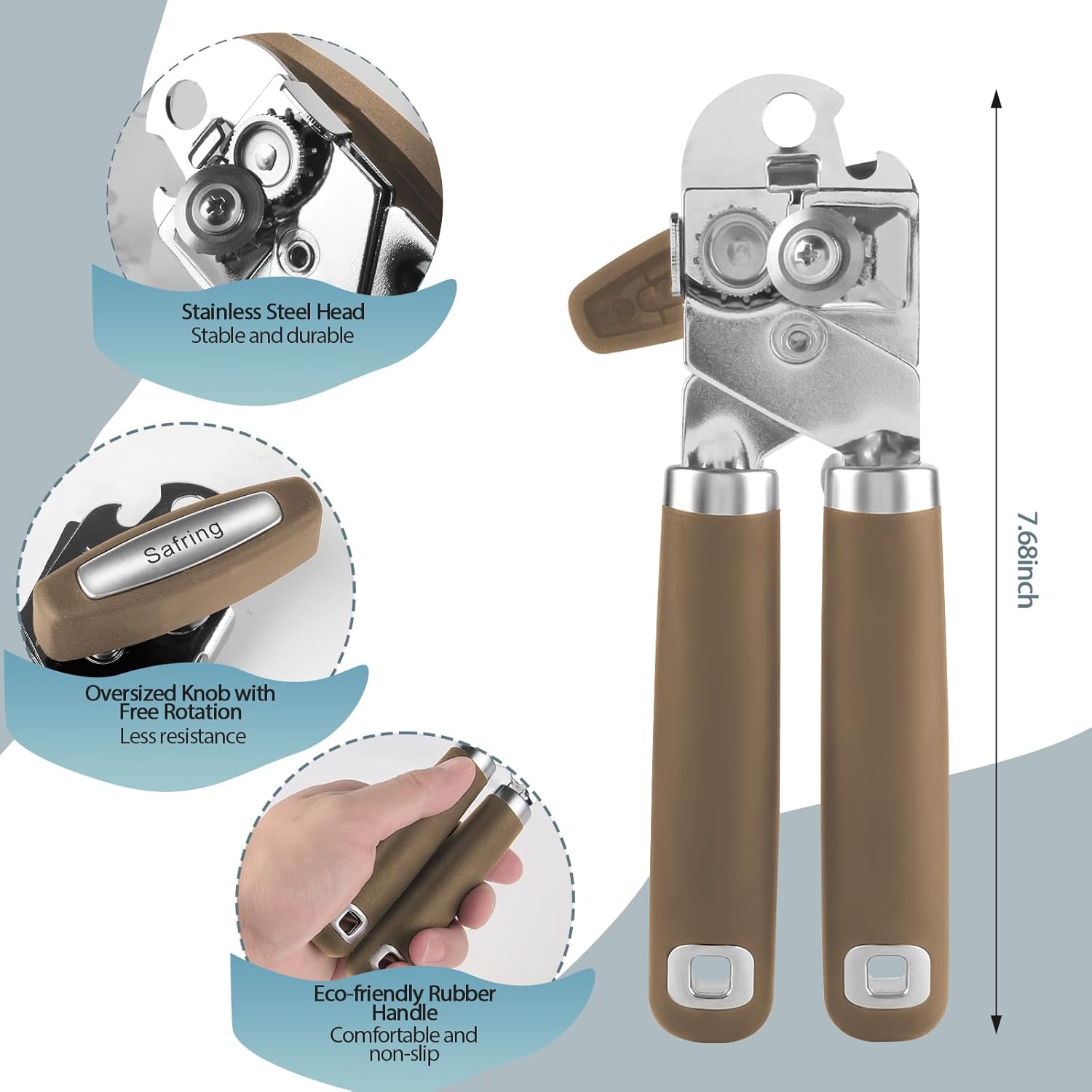 Stainless Steel Head
Stable and durable

Safring

Oversized Knob with Free Rotation
Less resistance

Eco-friendly Rubber Handle
Comfortable and non-slip

7.68inch