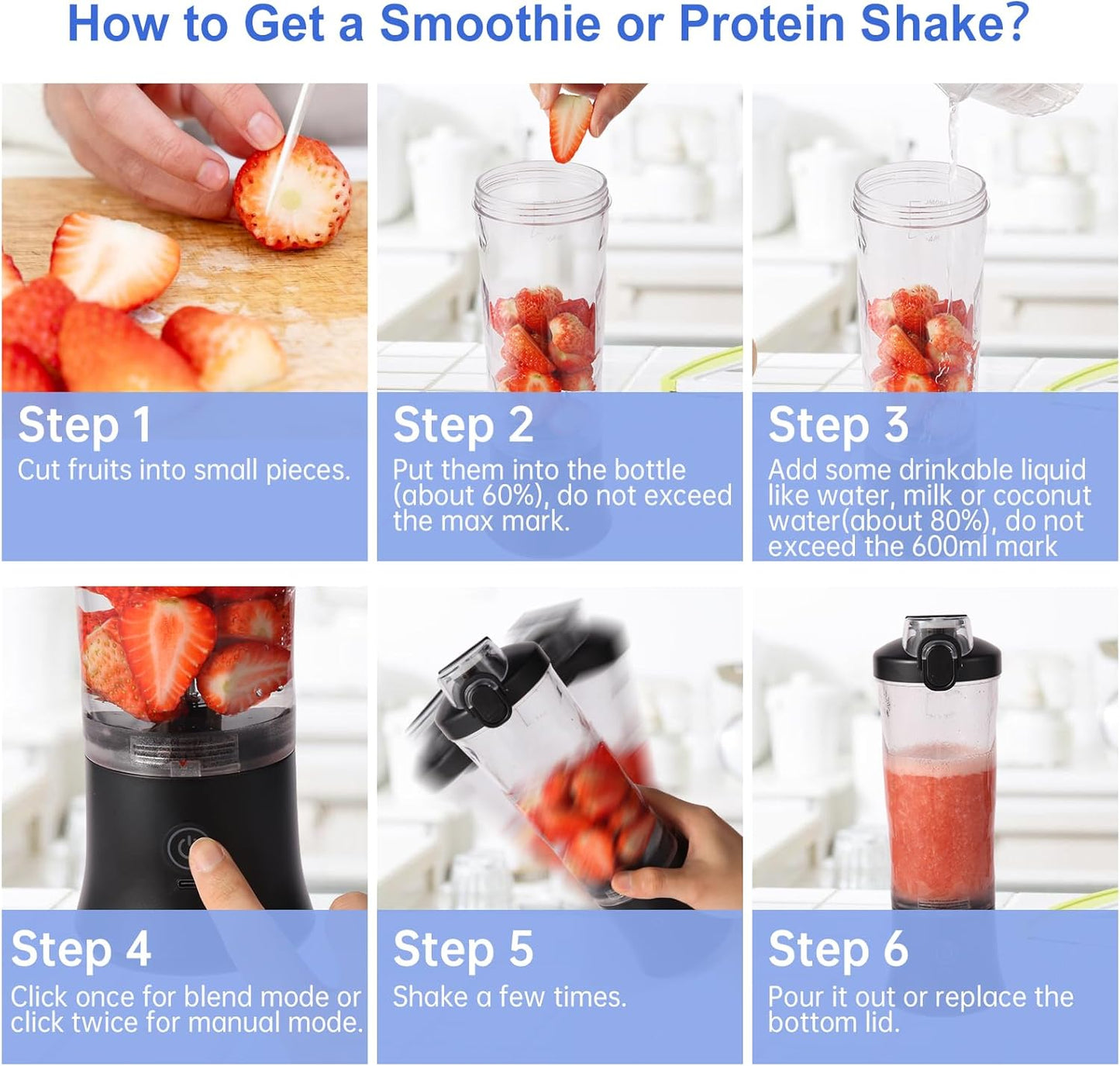 How to Get a Smoothie or Protein Shake?

Step 1
Cut fruits into small pieces.

Step 2
Put them into the bottle (about 60%), do not exceed the max mark.

Step 3
Add some drinkable liquid like water, milk or coconut water(about 80%), do not exceed the 600ml mark

Step 4
Click once for blend mode or click twice for manual mode.

Step 5
Shake a few times.

Step 6
Pour it out or replace the bottom lid.