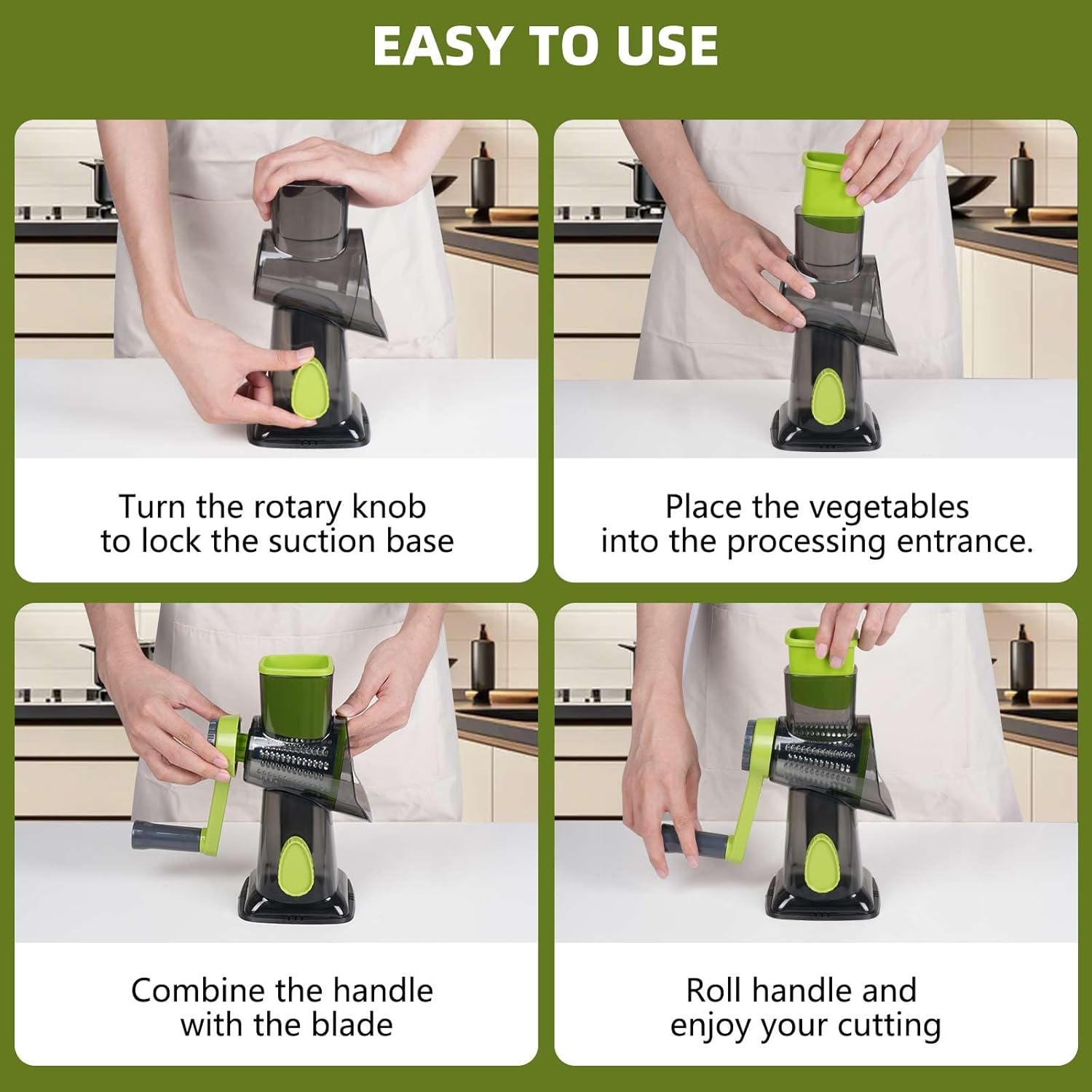 EASY TO USE

Turn the rotary knob to lock the suction base

Place the vegetables into the processing entrance.

Combine the handle with the blade

Roll handle and enjoy your cutting