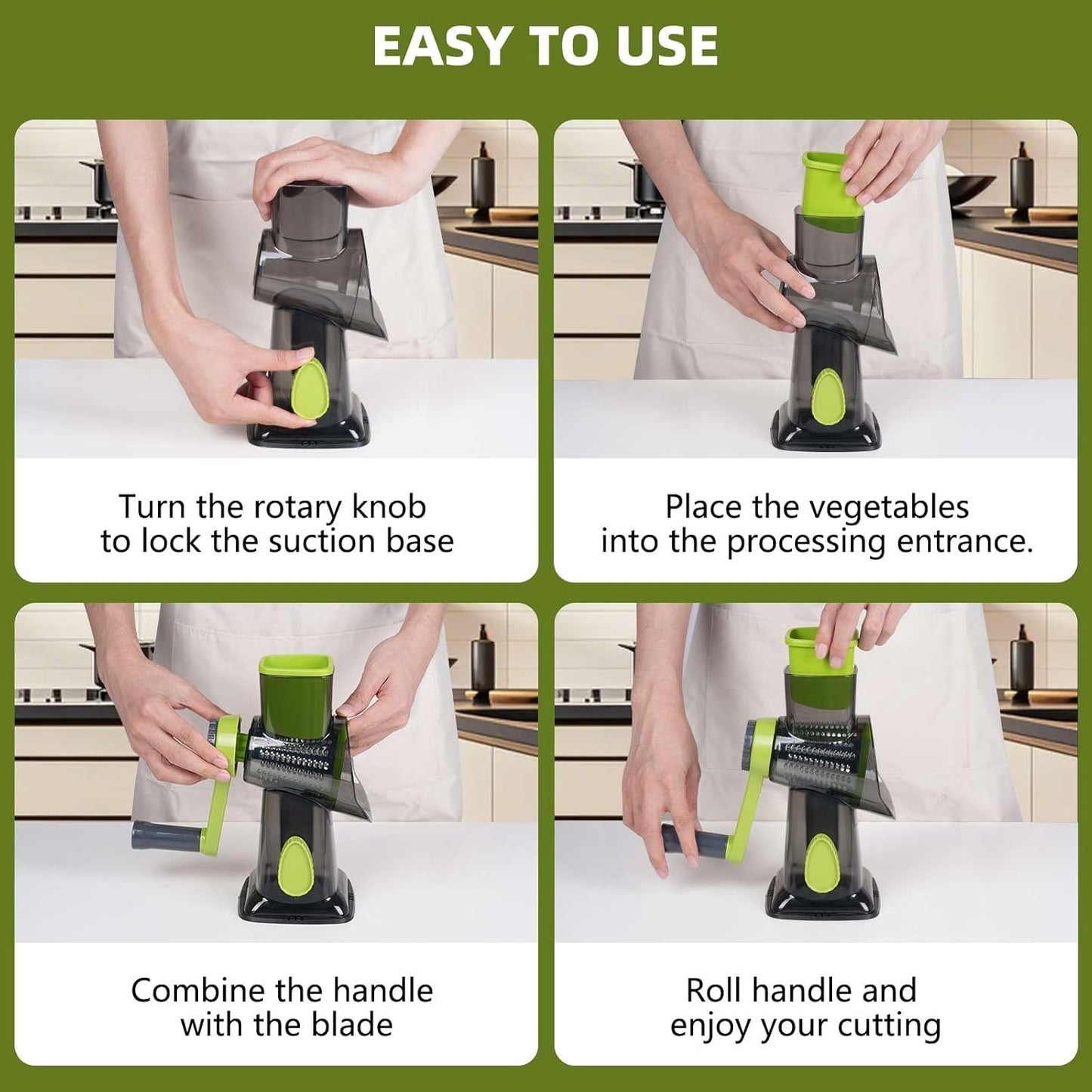 EASY TO USE

Turn the rotary knob to lock the suction base

Place the vegetables into the processing entrance.

Combine the handle with the blade

Roll handle and enjoy your cutting