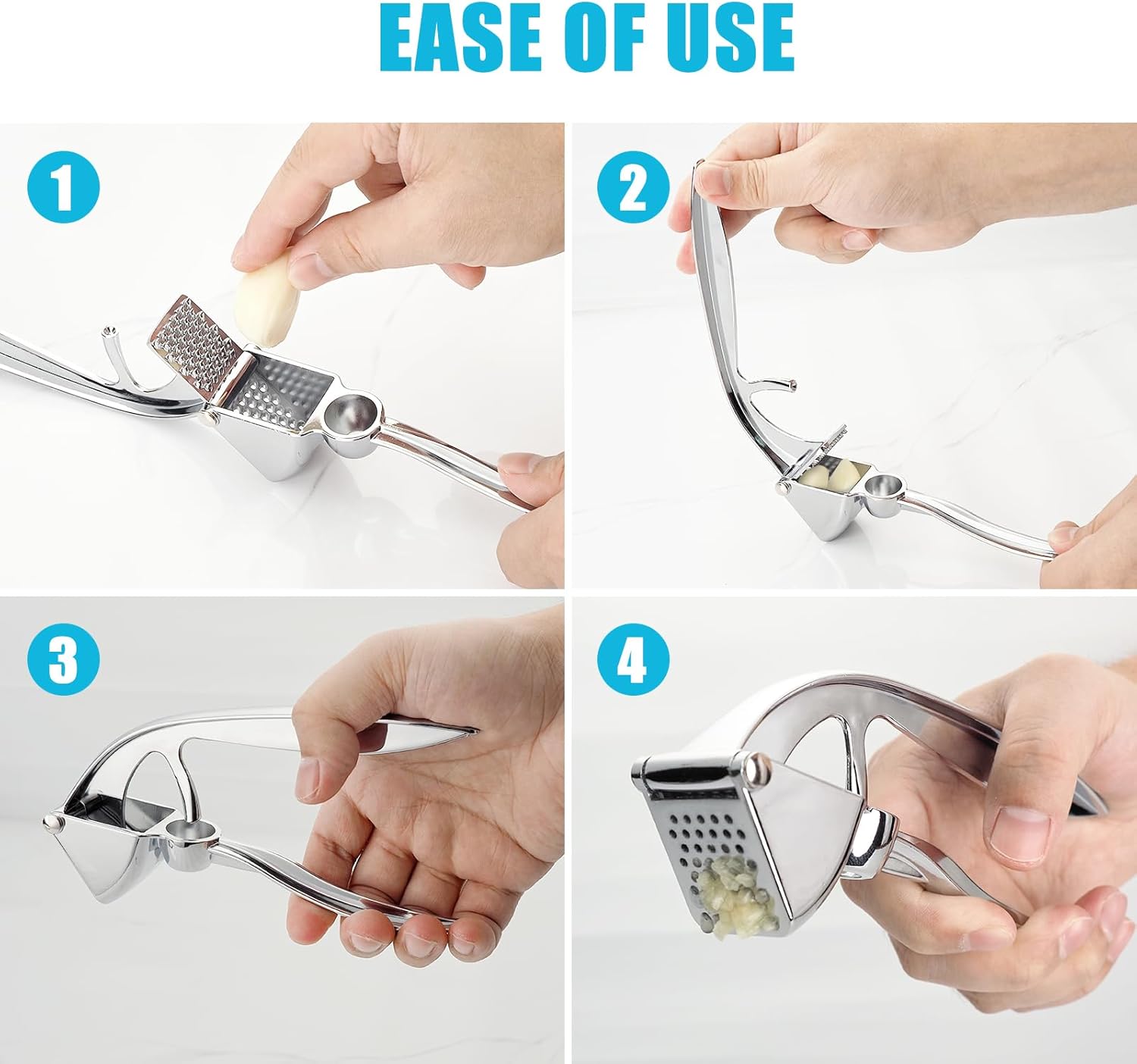 EASE OF USE

1

2

3

4