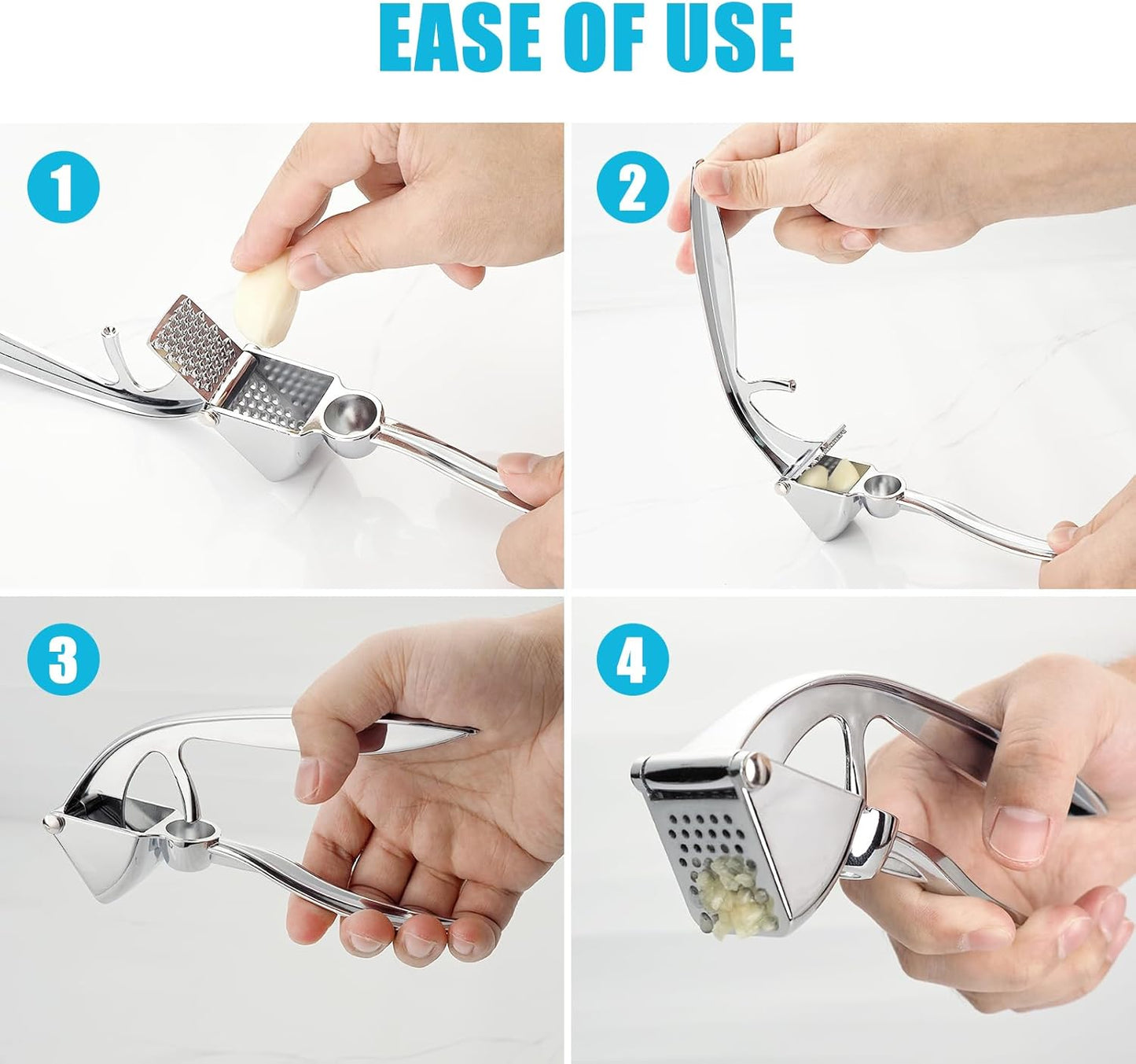 EASE OF USE

1

2

3

4