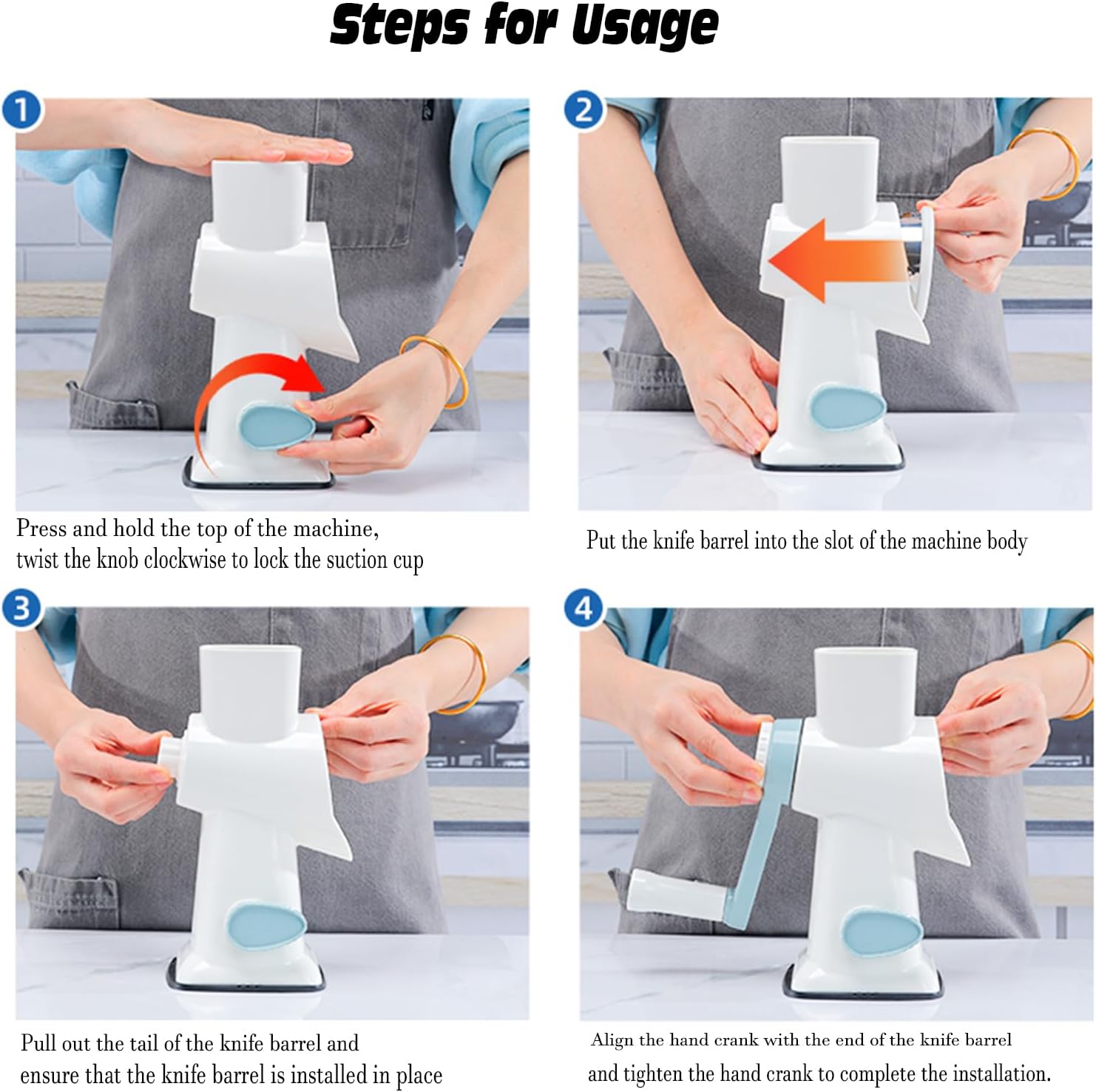 Steps for Usage

1

Press and hold the top of the machine, twist the knob clockwise to lock the suction cup

2

Put the knife barrel into the slot of the machine body

3

Pull out the tail of the knife barrel and ensure that the knife barrel is installed in place

4

Align the hand crank with the end of the knife barrel and tighten the hand crank to complete the installation.