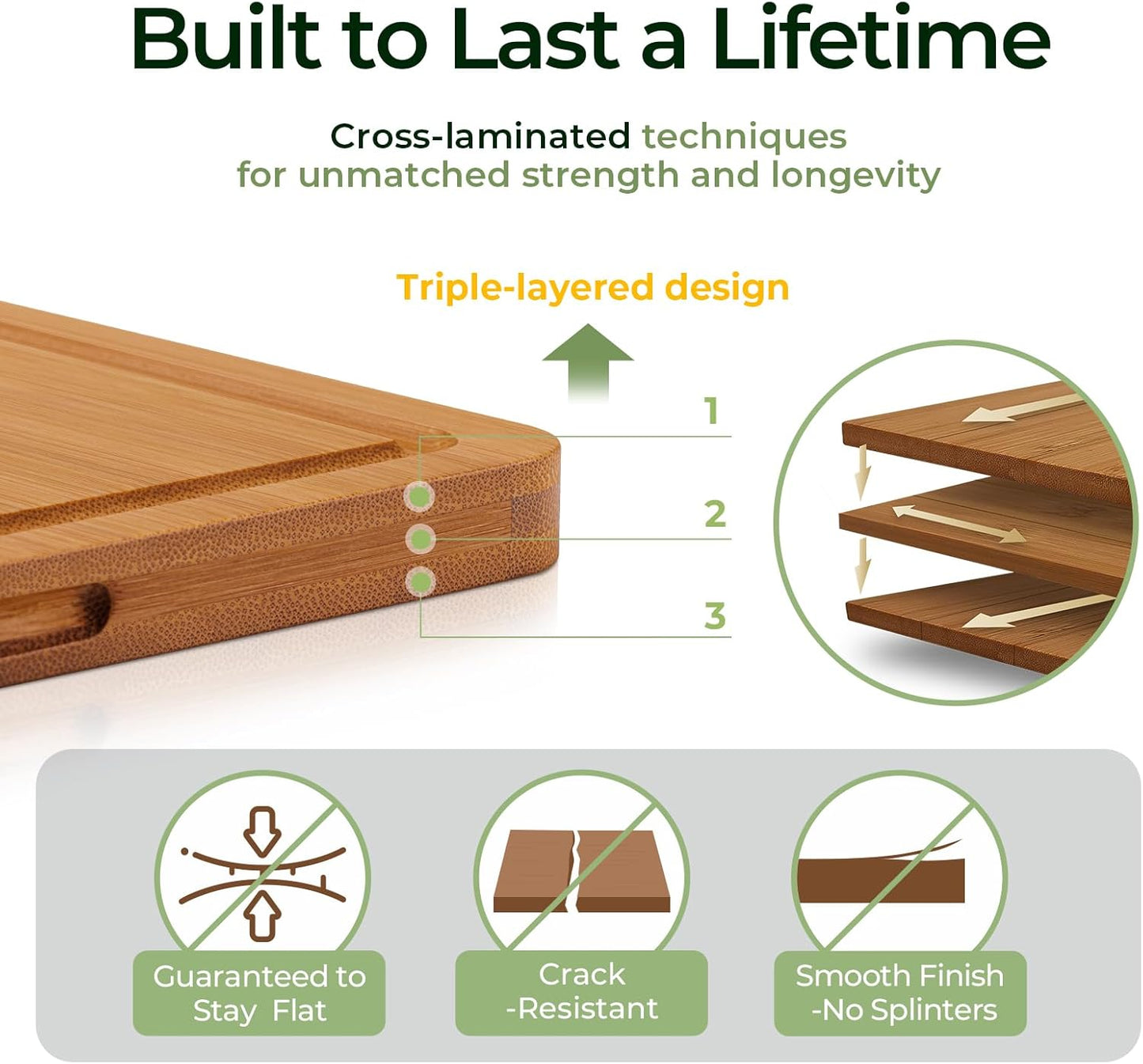 Built to Last a Lifetime

Cross-laminated techniques for unmatched strength and longevity

Triple-layered design

1

2

3

Guaranteed to Stay Flat

Crack -Resistant

Smooth Finish -No Splinters