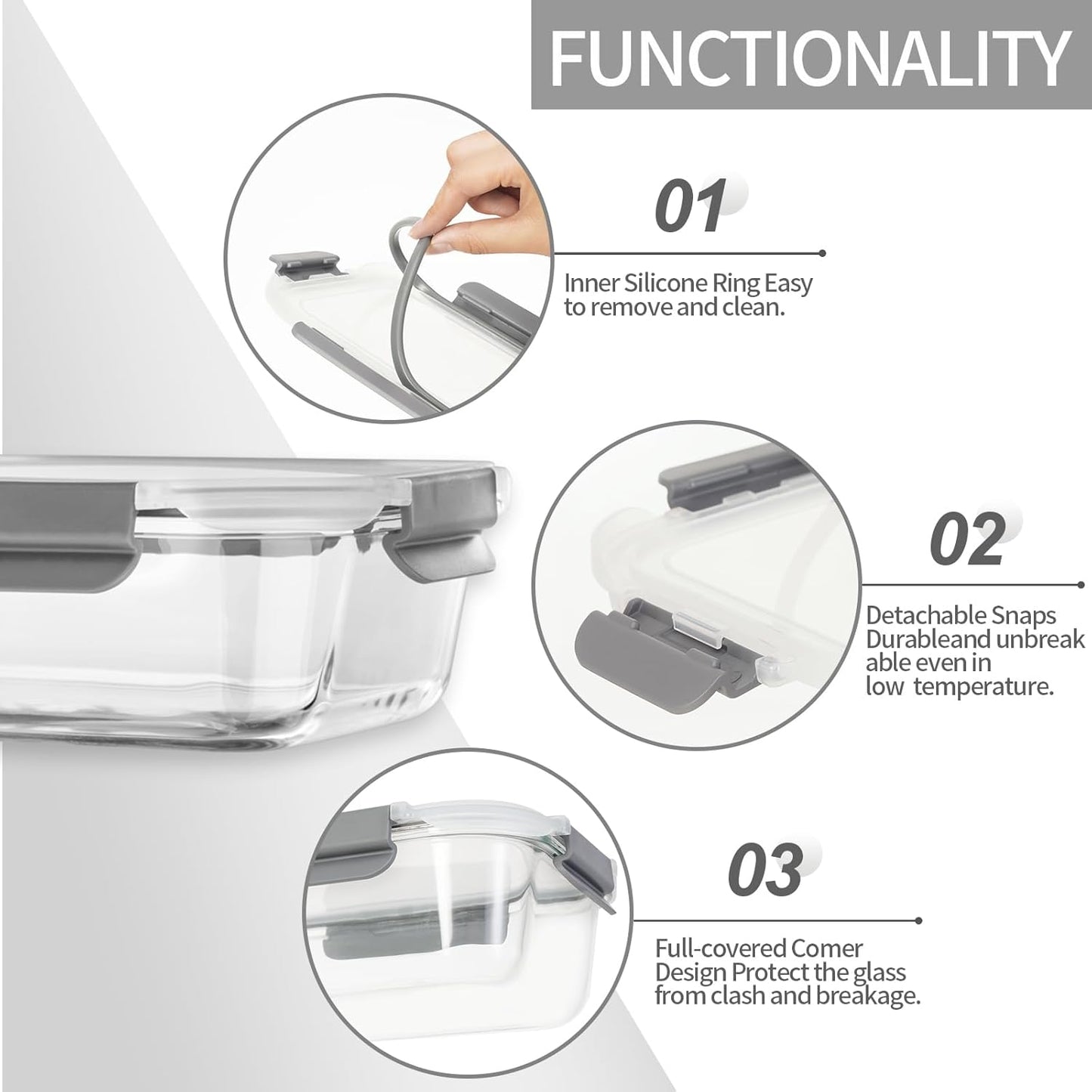 FUNCTIONALITY

01

Inner Silicone Ring Easy to remove and clean.

02

Detachable Snaps Durableand unbreak able even in low temperature.

03

Full-covered Comer Design Protect the glass from clash and breakage.