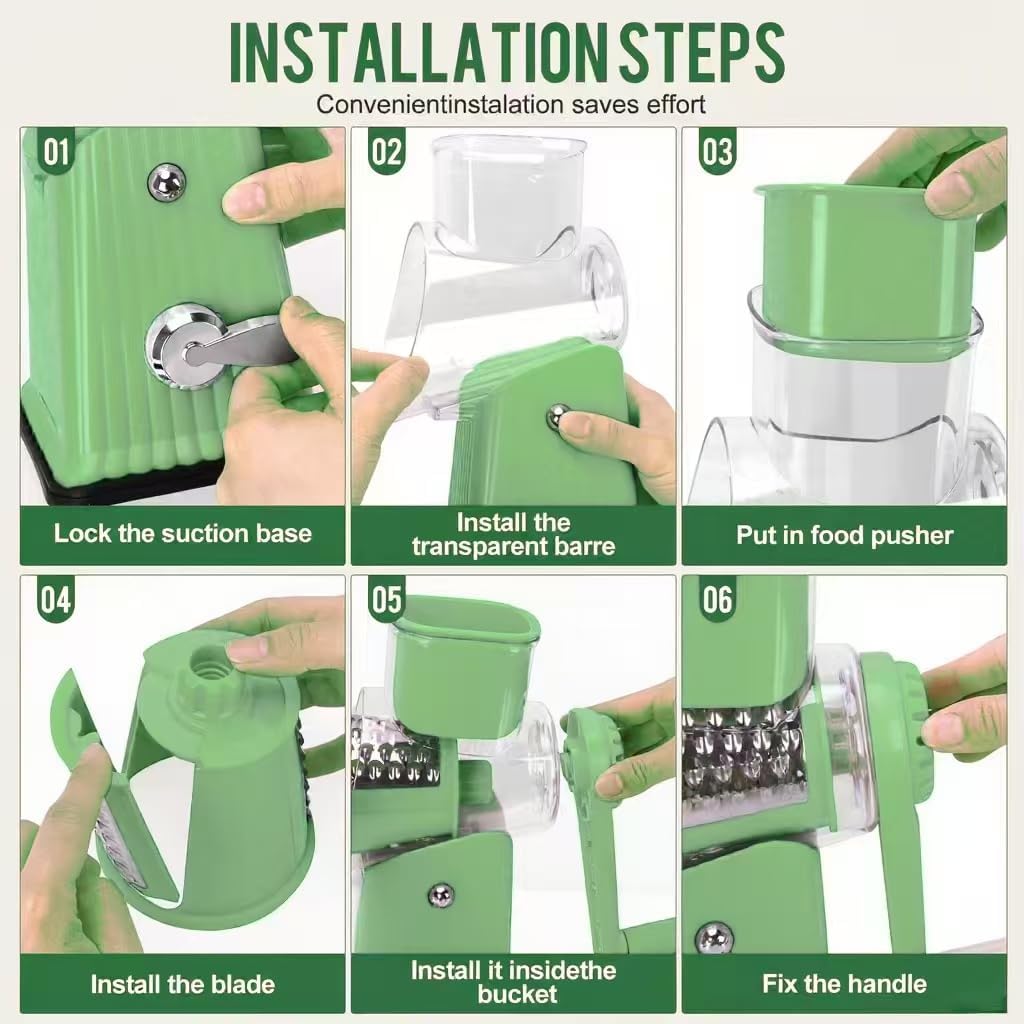 INSTALLATION STEPS

Convenientinstalation saves effort

01

Lock the suction base

02

Install the transparent barre

03

Put in food pusher

04

Install the blade

05

Install it insidethe bucket

06

Fix the handle