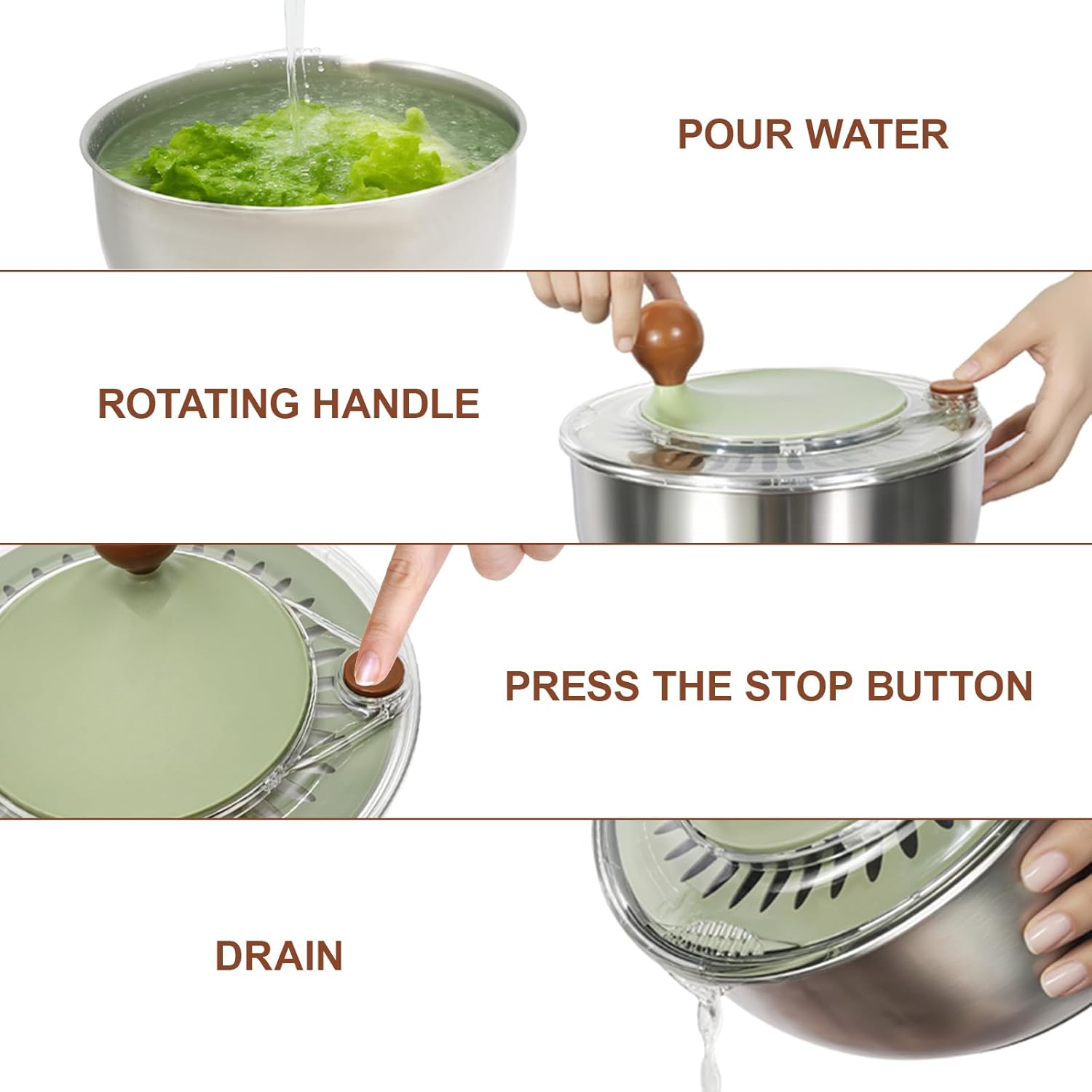 POUR WATER

ROTATING HANDLE

PRESS THE STOP BUTTON

DRAIN