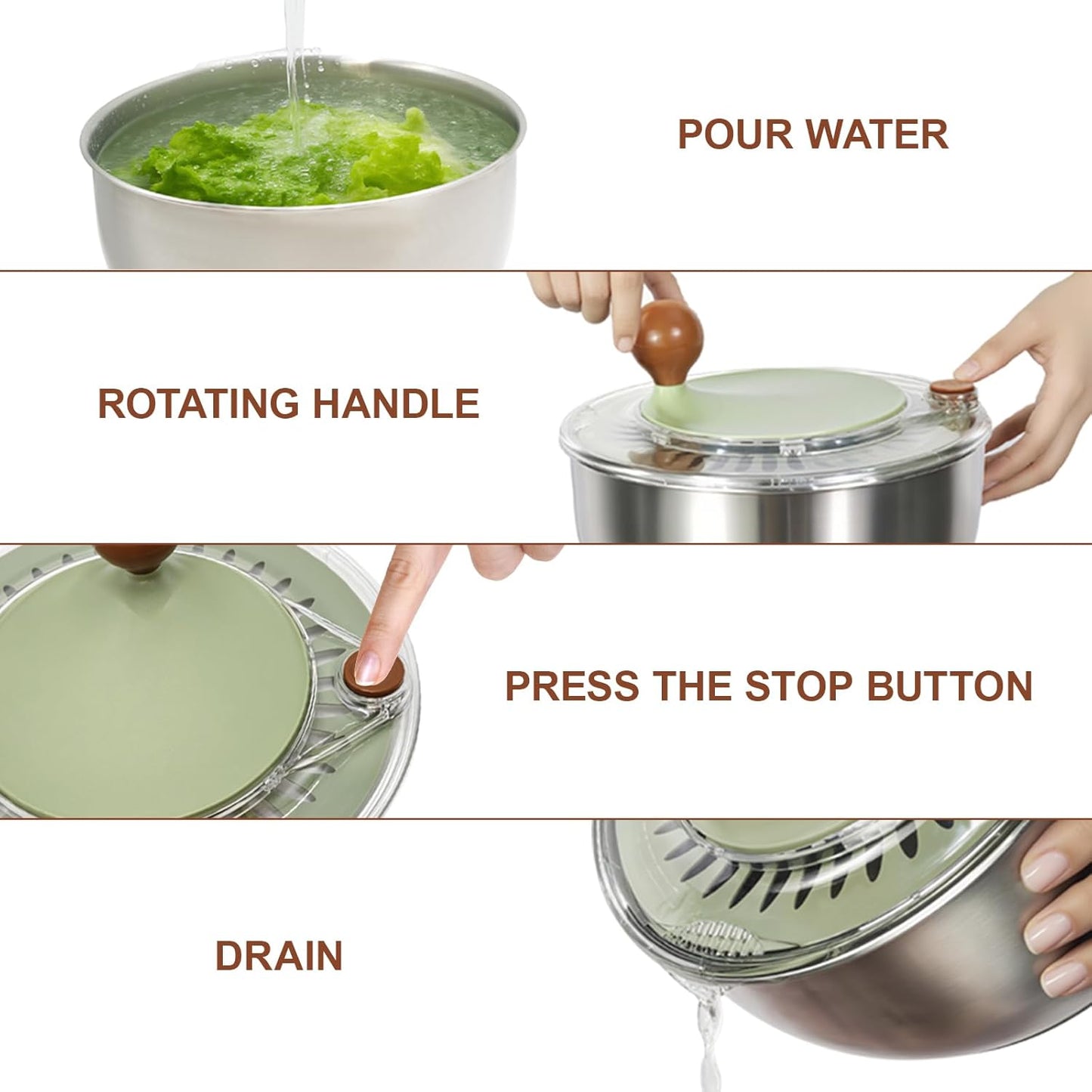 POUR WATER

ROTATING HANDLE

PRESS THE STOP BUTTON

DRAIN