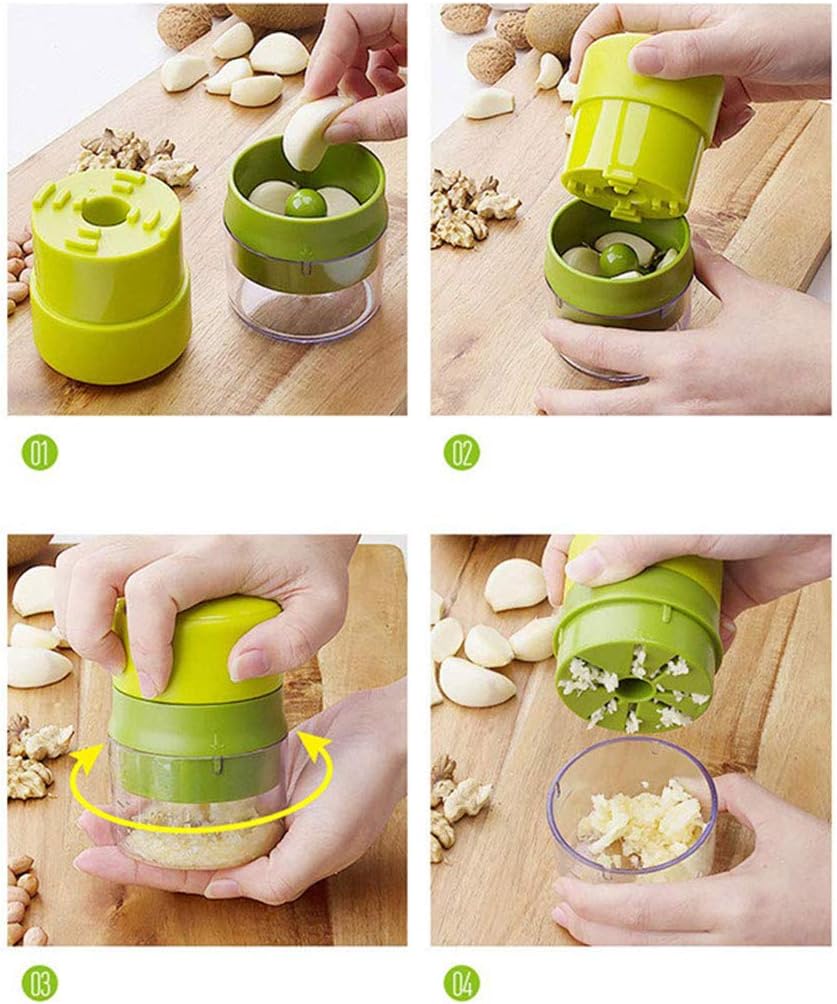 01

02

03

04