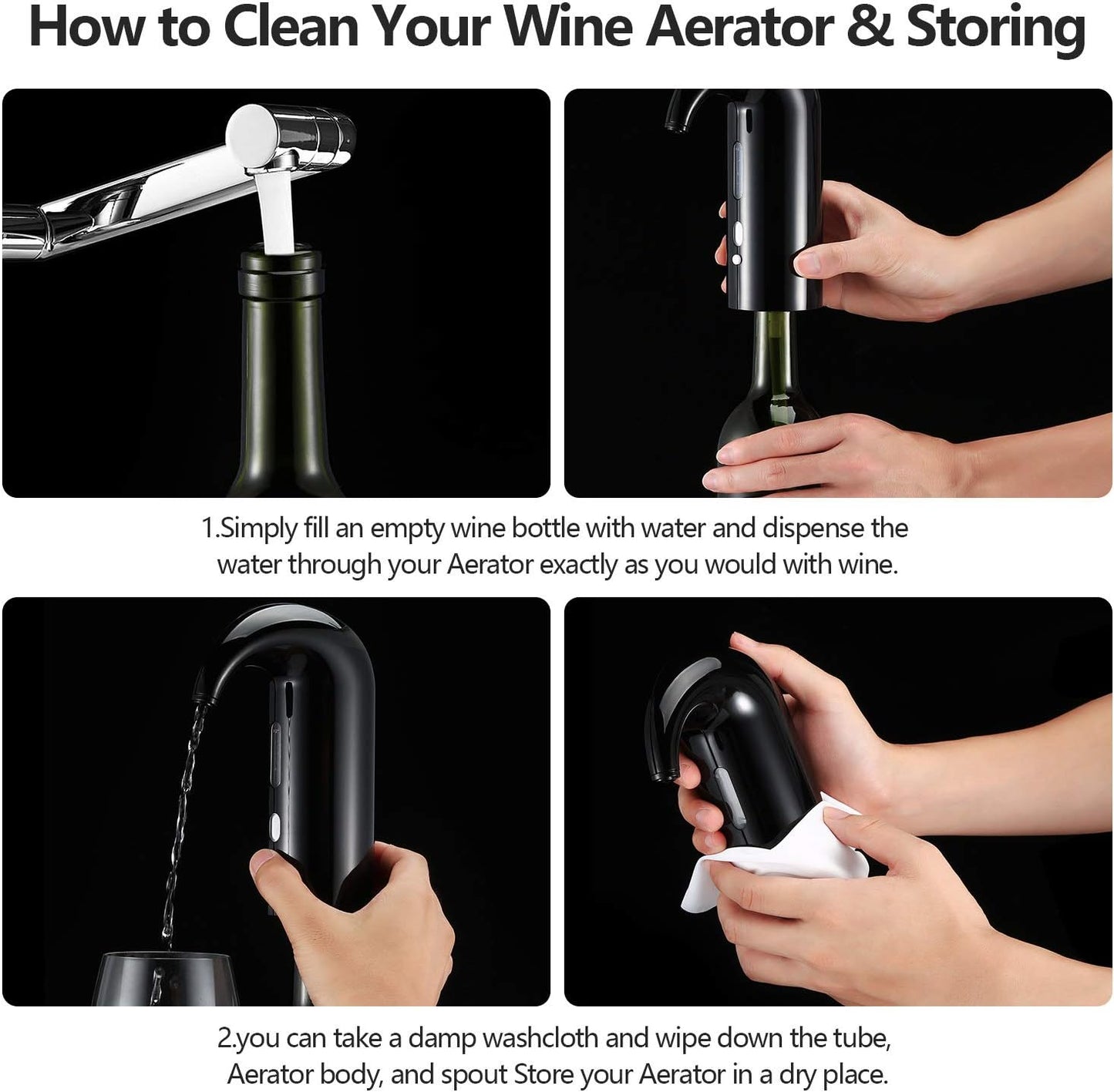 How to Clean Your Wine Aerator & Storing

1.Simply fill an empty wine bottle with water and dispense the water through your Aerator exactly as you would with wine.

2.you can take a damp washcloth and wipe down the tube, Aerator body, and spout Store your Aerator in a dry place.